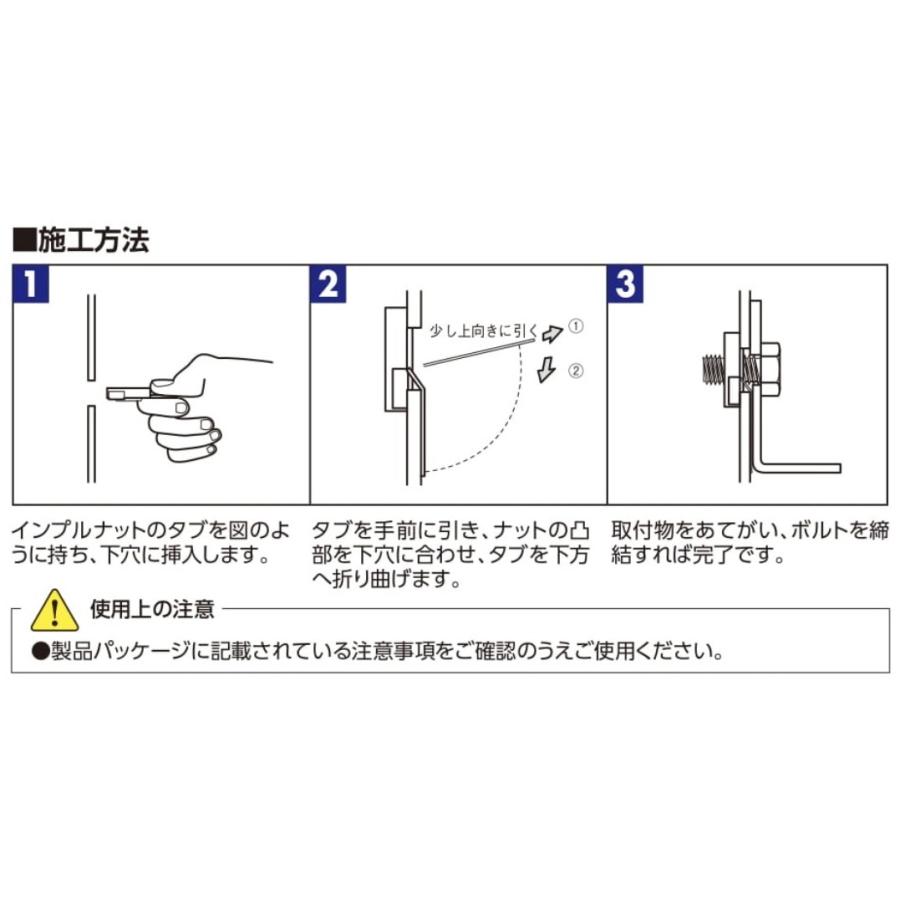 ■施工方法

1

インプルナットのタブを図のように持ち、下穴に挿入します。

2

少し上向きに引く ①
②

タブを手前に引き、ナットの凸部を下穴に合わせ、タブを下方へ折り曲げます。

3

取付物をあてがい、ボルトを締結すれば完了です。

使用上の注意

●製品パッケージに記載されている注意事項をご確認のうえご使用ください。