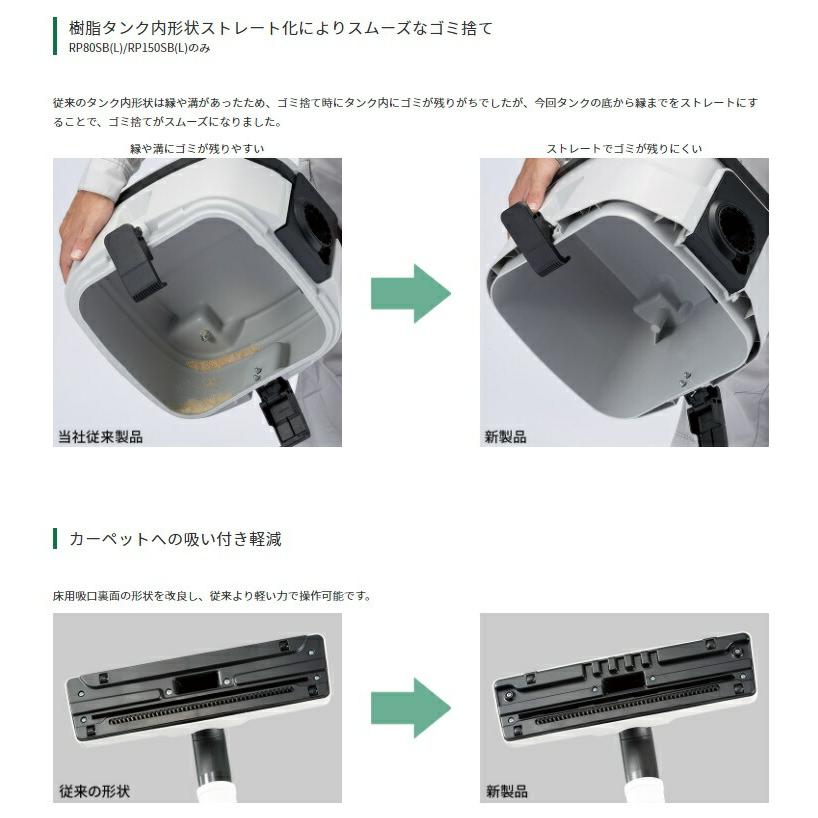 樹脂タンク内形状ストレート化によりスムーズなゴミ捨て
RP80SB(L)/RP150SB(L)のみ

従来のタンク内形状は縁や溝があったため、ゴミ捨て時にタンク内にゴミが残りがちでしたが、今回タンクの底から縁までをストレートにすることで、ゴミ捨てがスムーズになりました。

縁や溝にゴミが残りやすい

当社従来製品

ストレートでゴミが残りにくい

新製品

カーペットへの吸い付き軽減

床用吸口裏面の形状を改良し、従来より軽い力で操作可能です。

従来の形状

新製品