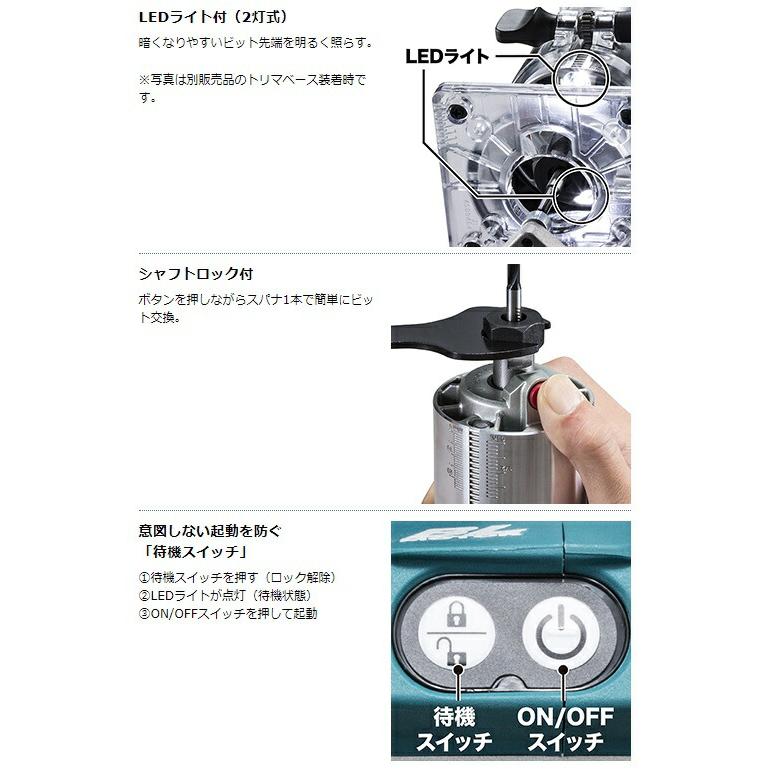 LEDライト付（2灯式）

暗くなりやすいビット先端を明るく照らす。

※写真は別販売品のトリマベース装着時です。

LEDライト

シャフトロック付

ボタンを押しながらスパナ1本で簡単にビット交換。

意図しない起動を防ぐ「待機スイッチ」

①待機スイッチを押す（ロック解除）
②LEDライトが点灯（待機状態）
③ON/OFFスイッチを押して起動

待機スイッチ

ON/OFFスイッチ