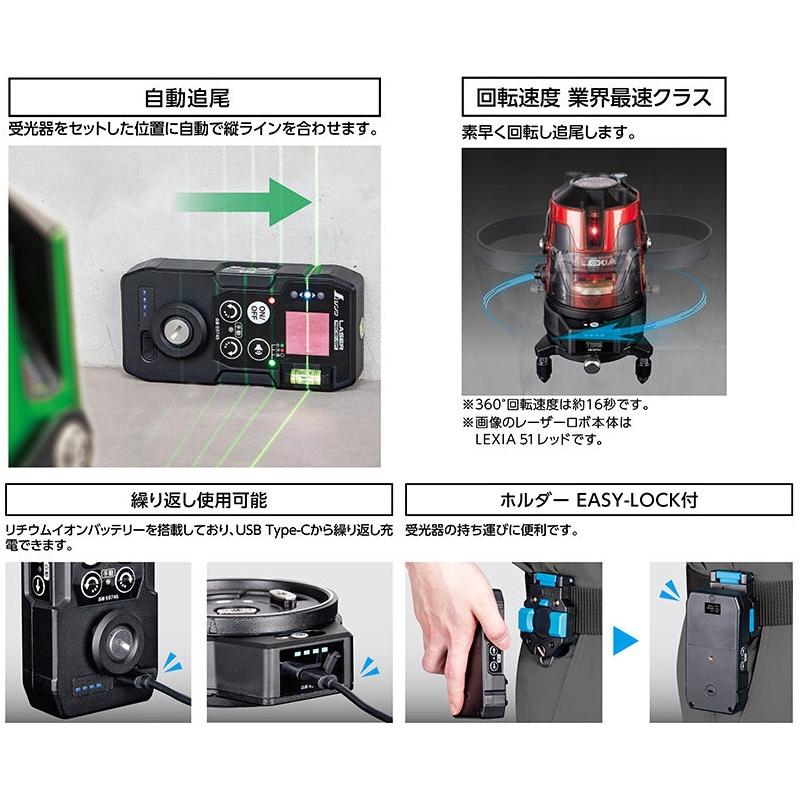 自動追尾

受光器をセットした位置に自動で縦ラインを合わせます。

ON/OFF

LASER

回転速度 業界最速クラス

素早く回転し追尾します。

LEXIA

※360°回転速度は約16秒です。
※画像のレーザーロボ本体は LEXIA 51 レッドです。

繰り返し使用可能

リチウムイオンバッテリーを搭載しており、USB Type-Cから繰り返し充電できます。

ホルダー EASY-LOCK付

受光器の持ち運びに便利です。