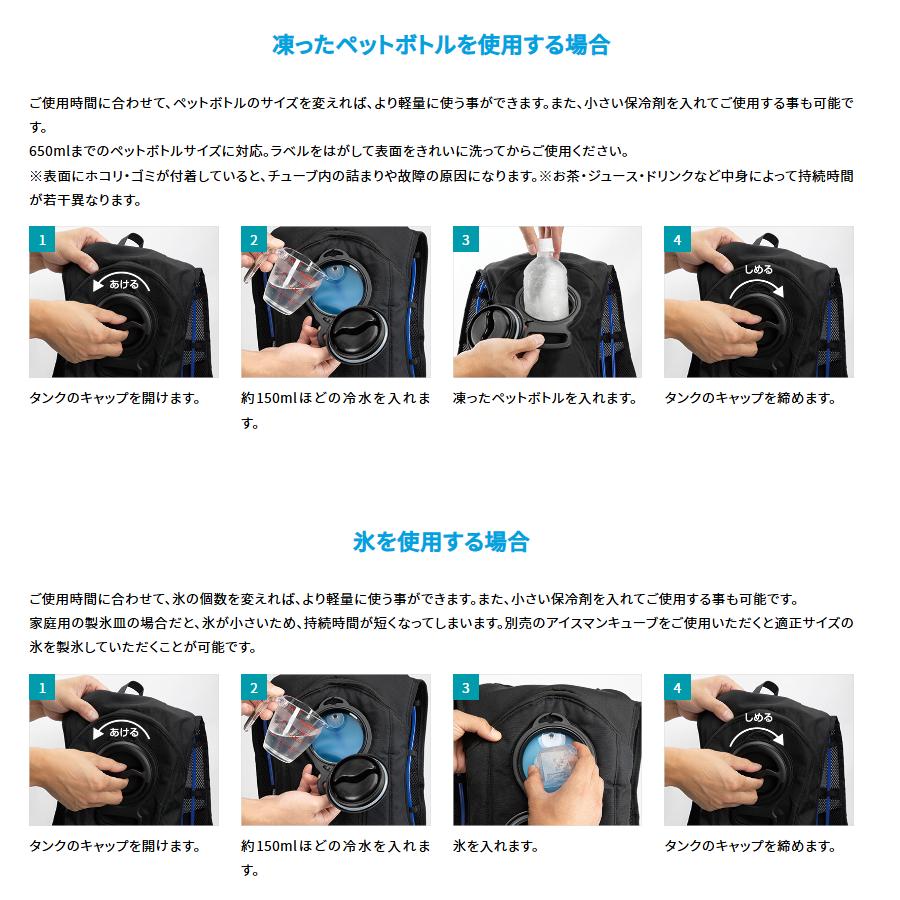 凍ったペットボトルを使用する場合

ご使用時間に合わせて、ペットボトルのサイズを変えれば、より軽量に使う事ができます。また、小さい保冷剤を入れてご使用する事も可能です。
650mlまでのペットボトルサイズに対応。ラベルをはがして表面をきれいに洗ってからご使用ください。
※表面にホコリ・ゴミが付着していると、チューブ内の詰まりや故障の原因になります。※お茶・ジュース・ドリンクなど中身によって持続時間が若干異なります。

1
あける
タンクのキャップを開けます。

2
約150mlほどの冷水を入れます。

3
凍ったペットボトルを入れます。

4
しめる
タンクのキャップを締めます。

氷を使用する場合

ご使用時間に合わせて、氷の個数を変えれば、より軽量に使う事ができます。また、小さい保冷剤を入れてご使用する事も可能です。
家庭用の製氷皿の場合だと、氷が小さいため、持続時間が短くなってしまいます。別売のアイスマンキューブをご使用いただくと適正サイズの氷を製氷していただくことが可能です。

1
あける
タンクのキャップを開けます。

2
約150mlほどの冷水を入れます。

3
氷を入れます。

4
しめる
タンクのキャップを締めます。