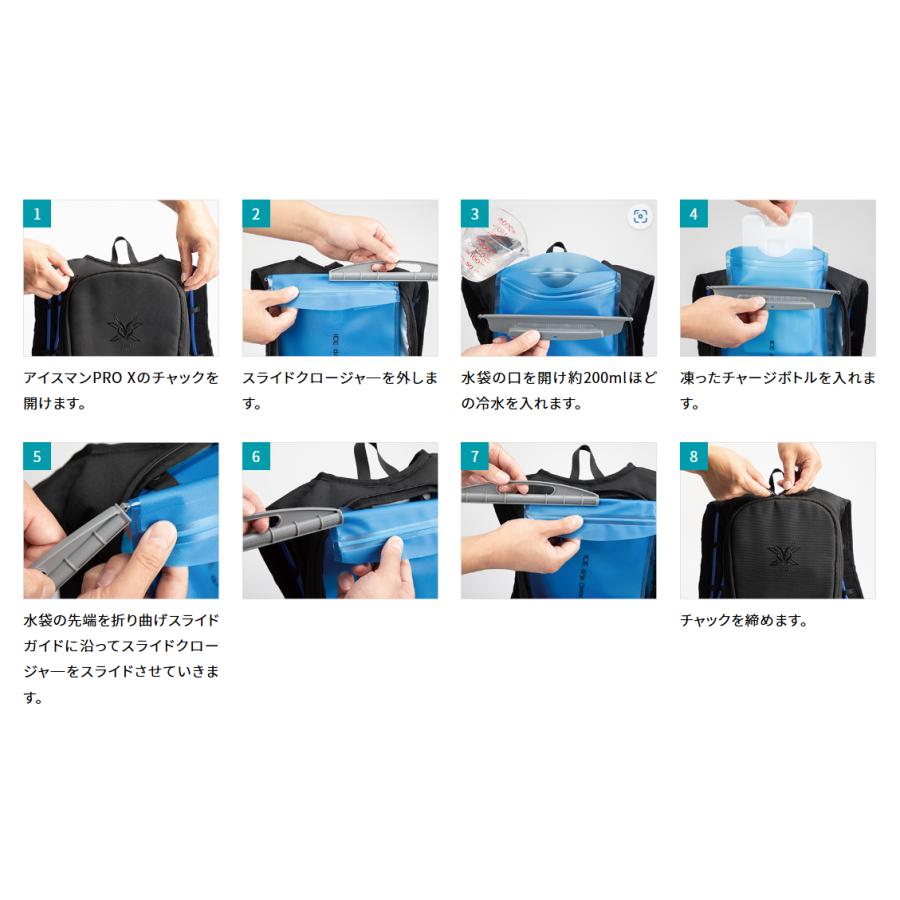 1

アイスマンPRO Xのチャックを開けます。

2

スライドクロージャーを外します。

3

水袋の口を開け約200mlほどの冷水を入れます。

4

凍ったチャージボトルを入れます。

5

水袋の先端を折り曲げスライドガイドに沿ってスライドクロージャーをスライドさせていきます。

6

7

8

チャックを締めます。