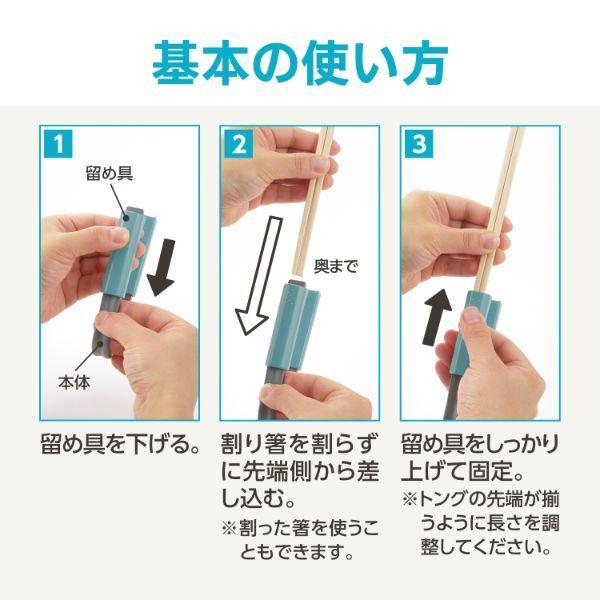 基本の使い方

1

留め具

本体

留め具を下げる。

2

奥まで

割り箸を割らずに先端側から差し込む。

※割った箸を使うこともできます。

3

留め具をしっかり上げて固定。

※トングの先端が揃うように長さを調整してください。