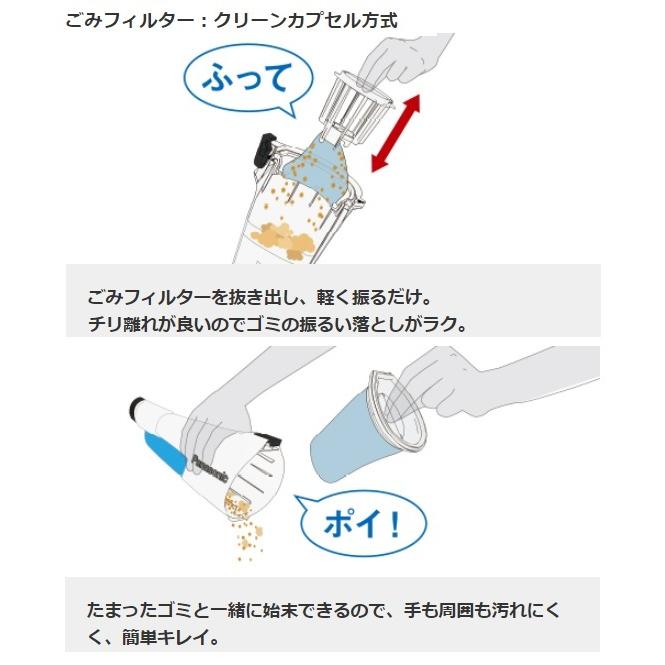 ごみフィルター：クリーンカプセル方式

ふって

ごみフィルターを抜き出し、軽く振るだけ。
チリ離れが良いのでゴミの振るい落としがラク。

Panasonic

ポイ！

たまったゴミと一緒に始末できるので、手も周囲も汚れにくく、簡単キレイ。