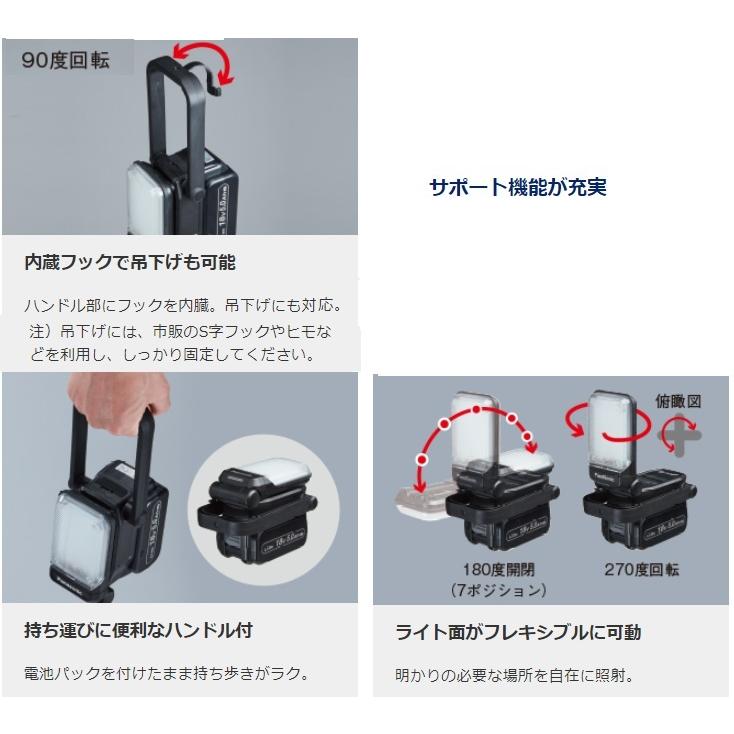 90度回転

サポート機能が充実

内蔵フックで吊下げも可能

ハンドル部にフックを内臓。吊下げにも対応。
注）吊下げには、市販のS字フックやヒモなどを利用し、しっかり固定してください。

俯瞰図

180度開閉
（7ポジション）

270度回転

持ち運びに便利なハンドル付

電池パックを付けたまま持ち歩きがラク。

ライト面がフレキシブルに可動

明かりの必要な場所を自在に照射。