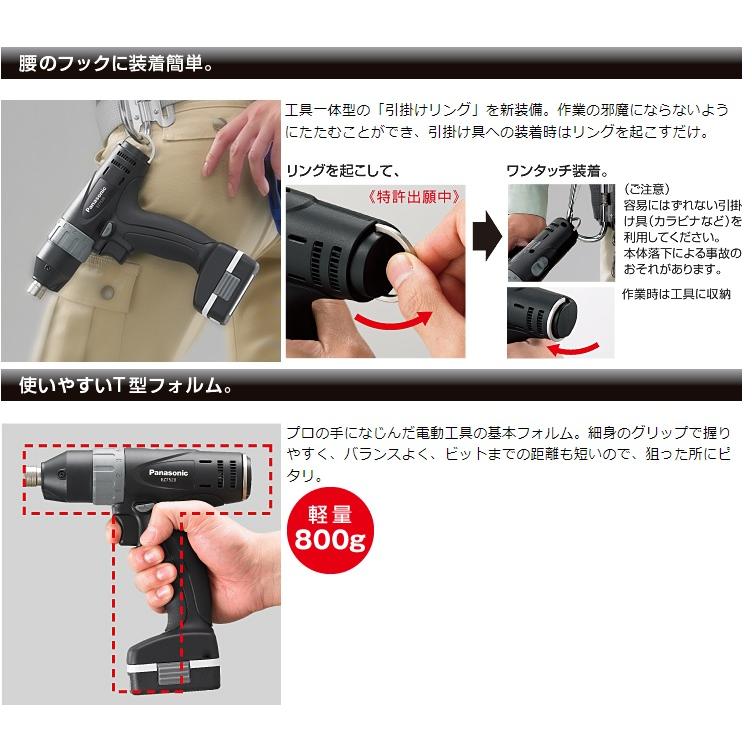 腰のフックに装着簡単。

Panasonic

工具一体型の「引掛けリング」を新装備。作業の邪魔にならないようにたたむことができ、引掛け具への装着時はリングを起こすだけ。

リングを起こして、

《特許出願中》

ワンタッチ装着。

（ご注意）
容易にはずれない引掛け具（カラビナなど）を利用してください。
本体落下による事故のおそれがあります。

作業時は工具に収納

使いやすいT型フォルム。

Panasonic

プロの手になじんだ電動工具の基本フォルム。細身のグリップで握りやすく、バランスよく、ビットまでの距離も短いので、狙った所にピタリ。

軽量
800g