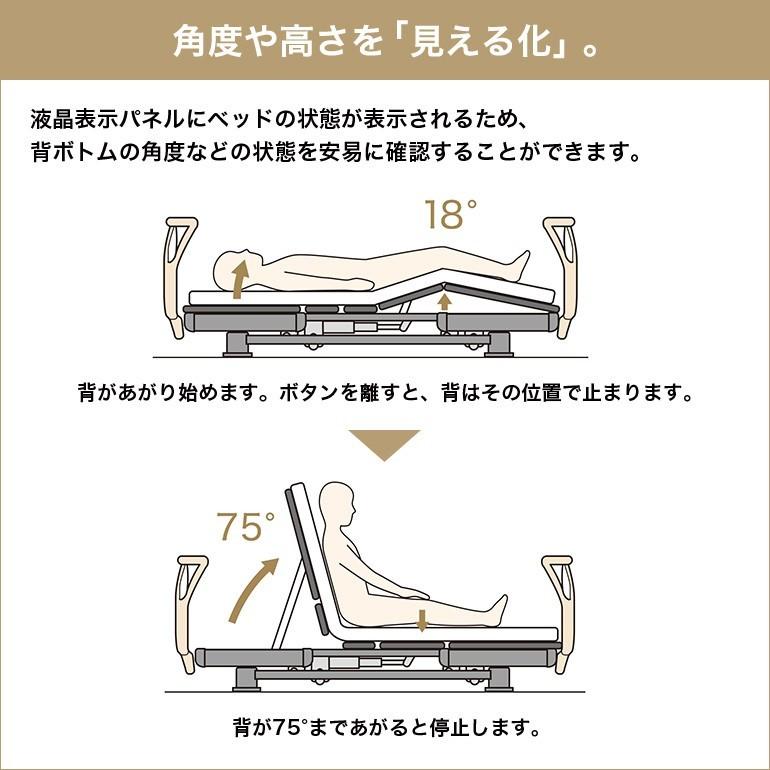 角度や高さを「見える化」。

液晶表示パネルにベッドの状態が表示されるため、背ボトムの角度などの状態を安易に確認することができます。

18°

背があがり始めます。ボタンを離すと、背はその位置で止まります。

75°

背が75°まであがると停止します。