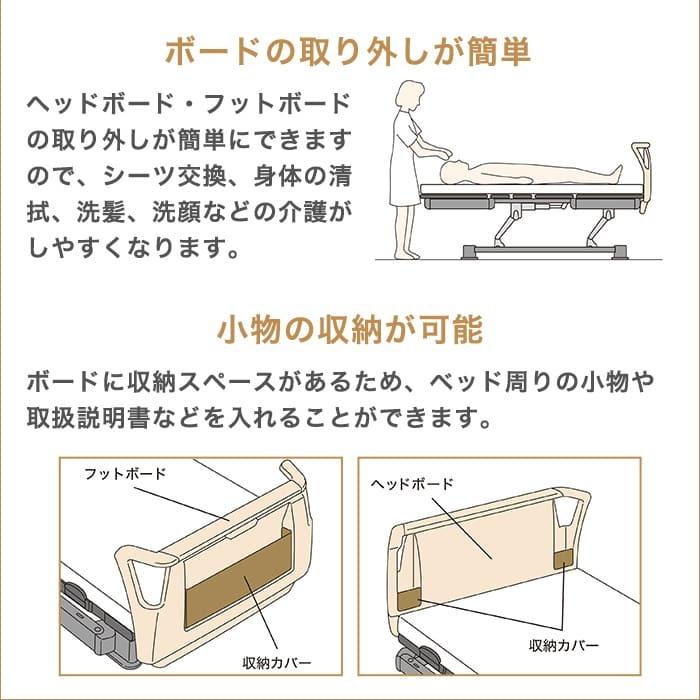 ボードの取り外しが簡単

ヘッドボード・フットボードの取り外しが簡単にできますので、シーツ交換、身体の清拭、洗髪、洗顔などの介護がしやすくなります。

小物の収納が可能

ボードに収納スペースがあるため、ベッド周りの小物や取扱説明書などを入れることができます。

フットボード

収納カバー

ヘッドボード

収納カバー