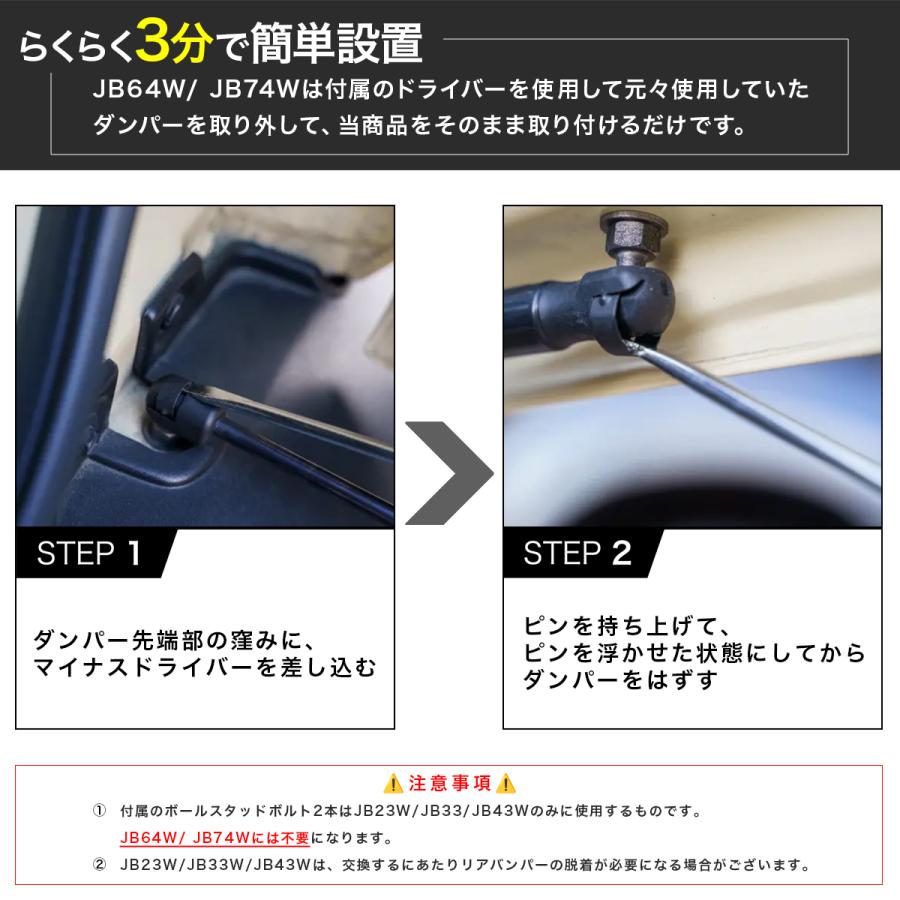 らくらく3分で簡単設置

JB64W/ JB74Wは付属のドライバーを使用して元々使用していたダンパーを取り外して、当商品をそのまま取り付けるだけです。

STEP 1

ダンパー先端部の窪みに、マイナスドライバーを差し込む

STEP 2

ピンを持ち上げて、ピンを浮かせた状態にしてからダンパーをはずす

⚠注意事項⚠

① 付属のボールスタッドボルト2本はJB23W/JB33/JB43Wのみに使用するものです。
JB64W/ JB74Wには不要になります。

② JB23W/JB33W/JB43Wは、交換するにあたりリアバンパーの脱着が必要になる場合がございます。