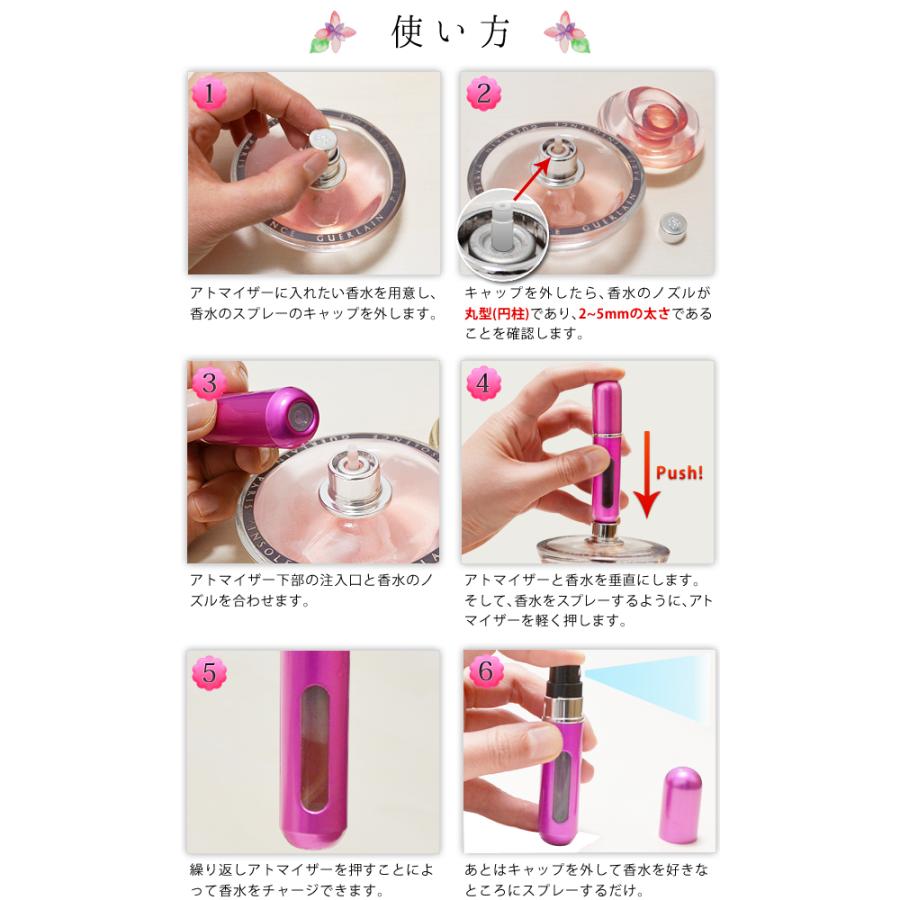 使い方

1
アトマイザーに入れたい香水を用意し、香水のスプレーのキャップを外します。

2
キャップを外したら、香水のノズルが丸型(円柱)であり、2~5mmの太さであることを確認します。

3
アトマイザー下部の注入口と香水のノズルを合わせます。

4
Push!
アトマイザーと香水を垂直にします。そして、香水をスプレーするように、アトマイザーを軽く押します。

5
繰り返しアトマイザーを押すことによって香水をチャージできます。

6
あとはキャップを外して香水を好きなところにスプレーするだけ。