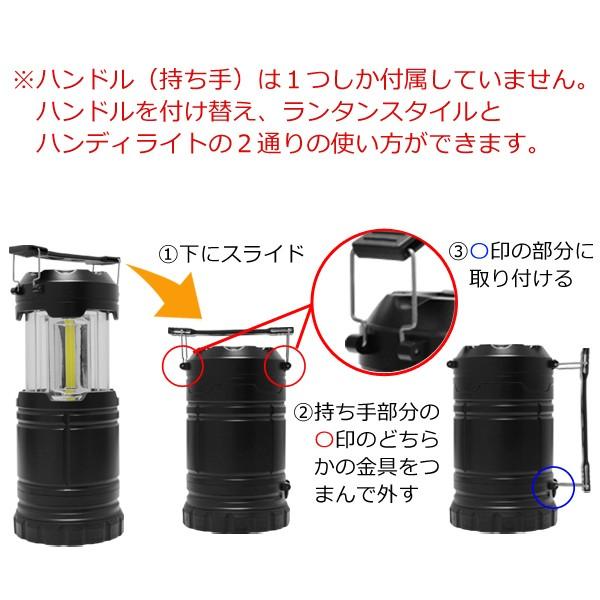 ※ハンドル（持ち手）は１つしか付属していません。
ハンドルを付け替え、ランタンスタイルと
ハンディライトの２通りの使い方ができます。

①下にスライド

③○印の部分に取り付ける

②持ち手部分の○印のどちらかの金具をつまんで外す