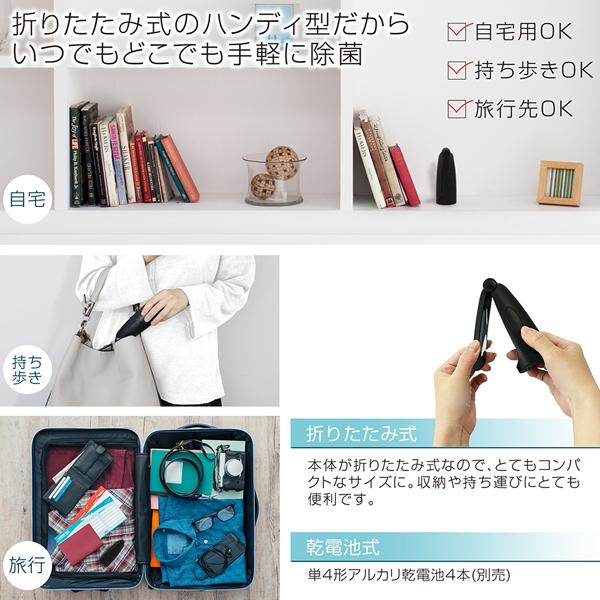 折りたたみ式のハンディ型だから
いつでもどこでも手軽に除菌

自宅用OK
持ち歩きOK
旅行先OK

自宅

持ち歩き

旅行

折りたたみ式

本体が折りたたみ式なので、とてもコンパクトなサイズに。収納や持ち運びにとても便利です。

乾電池式

単4形アルカリ乾電池4本(別売)