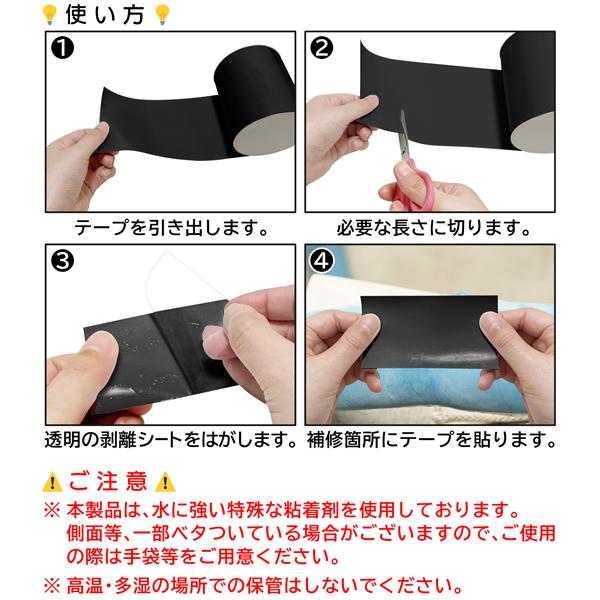 使い方

❶
テープを引き出します。

❷
必要な長さに切ります。

❸
透明の剥離シートをはがします。

❹
補修箇所にテープを貼ります。

ご注意

※ 本製品は、水に強い特殊な粘着剤を使用しております。側面等、一部ベタついている場合がございますので、ご使用の際は手袋等をご用意ください。

※ 高温・多湿の場所での保管はしないでください。