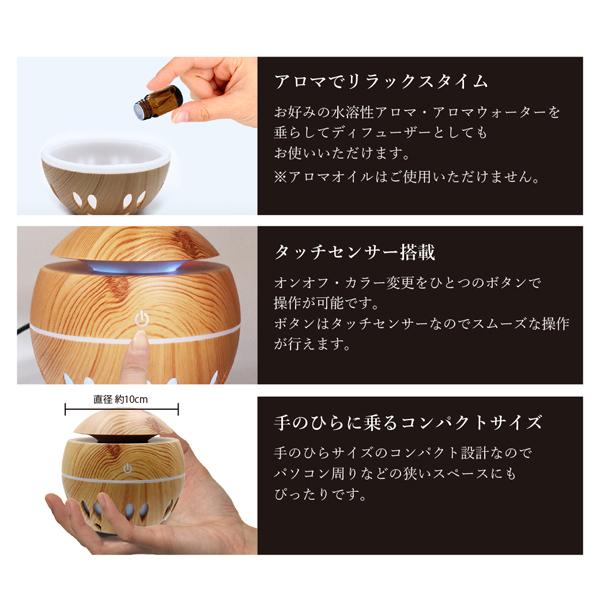 アロマでリラックスタイム

お好みの水溶性アロマ・アロマウォーターを垂らしてディフューザーとしてもお使いいただけます。
※アロマオイルはご使用いただけません。

タッチセンサー搭載

オンオフ・カラー変更をひとつのボタンで操作が可能です。
ボタンはタッチセンサーなのでスムーズな操作が行えます。

直径 約10cm

手のひらに乗るコンパクトサイズ

手のひらサイズのコンパクト設計なのでパソコン周りなどの狭いスペースにもぴったりです。