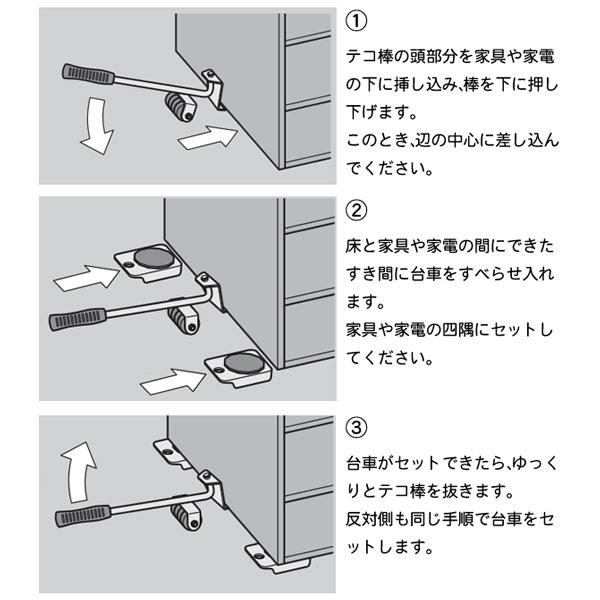 ①

テコ棒の頭部分を家具や家電の下に挿し込み、棒を下に押し下げます。
このとき、辺の中心に差し込んでください。

②

床と家具や家電の間にできたすき間に台車をすべらせ入れます。
家具や家電の四隅にセットしてください。

③

台車がセットできたら、ゆっくりとテコ棒を抜きます。
反対側も同じ手順で台車をセットします。