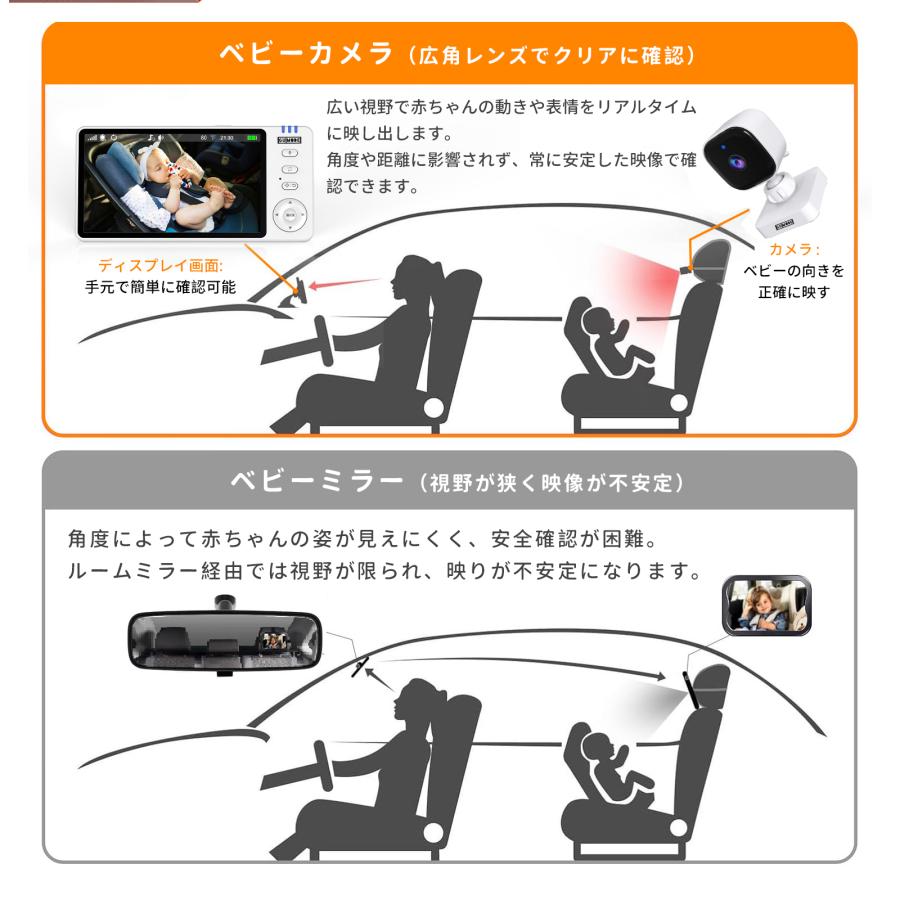 ベビーカメラ（広角レンズでクリアに確認）

広い視野で赤ちゃんの動きや表情をリアルタイムに映し出します。
角度や距離に影響されず、常に安定した映像で確認できます。

ディスプレイ画面:
手元で簡単に確認可能

カメラ:
ベビーの向きを正確に映す

ベビーミラー（視野が狭く映像が不安定）

角度によって赤ちゃんの姿が見えにくく、安全確認が困難。
ルームミラー経由では視野が限られ、映りが不安定になります。