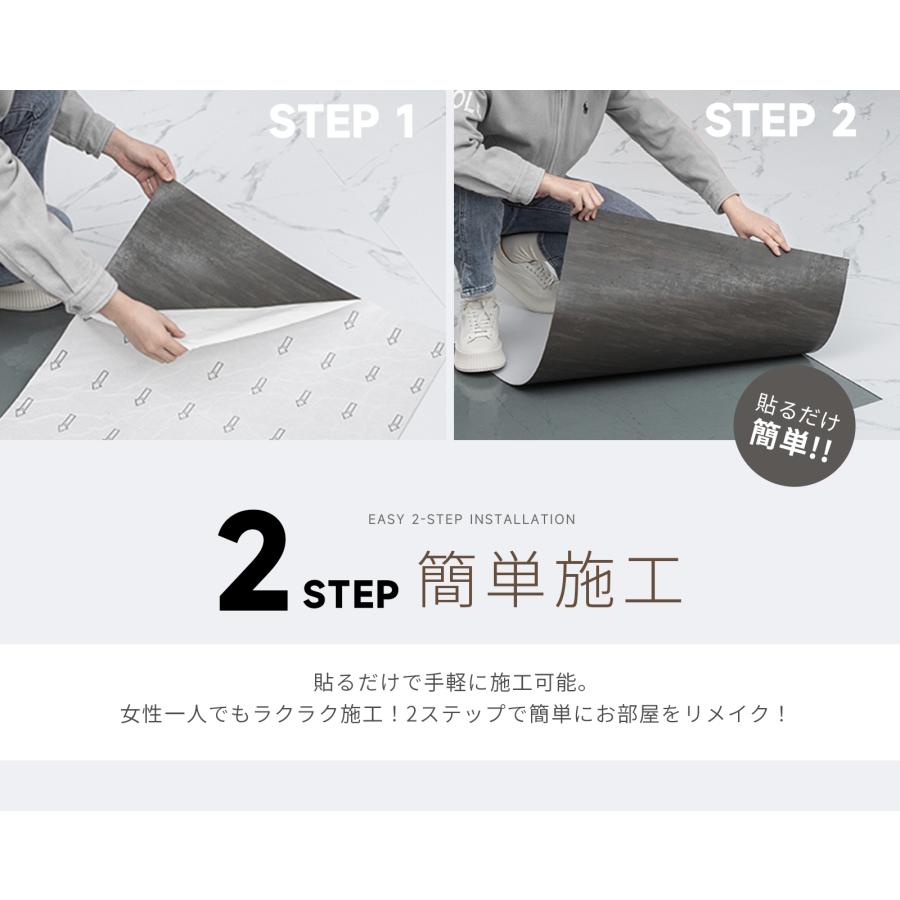 STEP 1

STEP 2

貼るだけ
簡単!!

EASY 2-STEP INSTALLATION

2 STEP 簡単施工

貼るだけで手軽に施工可能。
女性一人でもラクラク施工！2ステップで簡単にお部屋をリメイク！