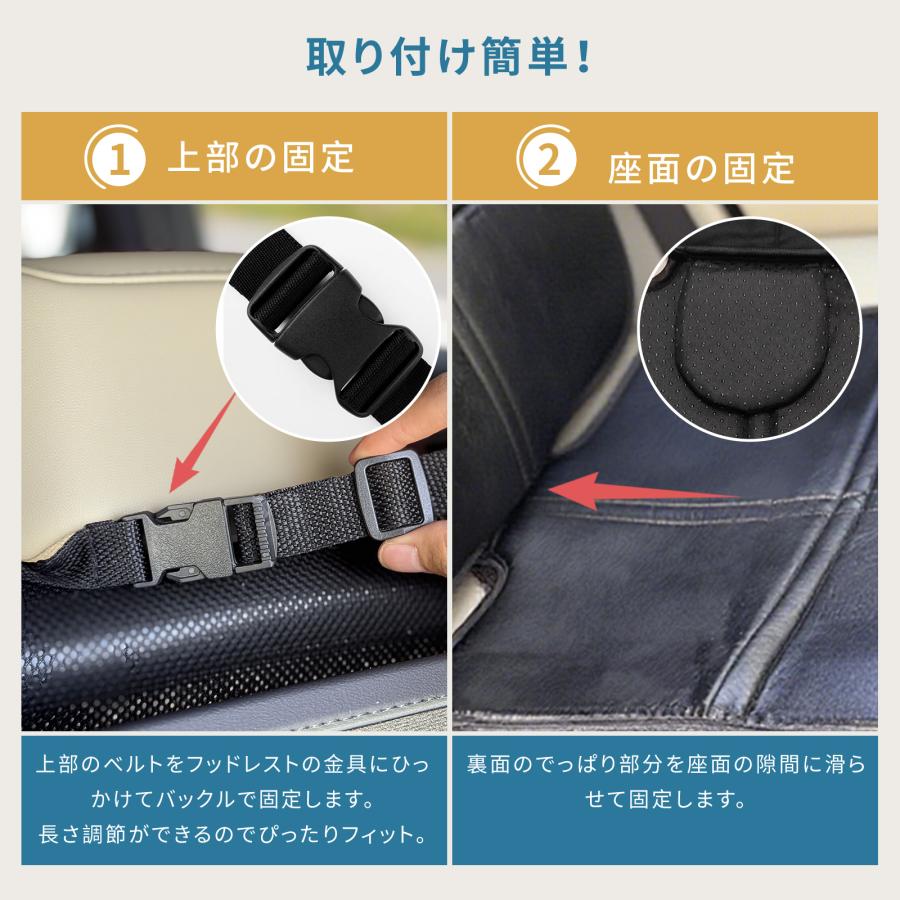 取り付け簡単!

1 上部の固定

上部のベルトをフッドレストの金具にひっかけてバックルで固定します。
長さ調節ができるのでぴったりフィット。

2 座面の固定

裏面のでっぱり部分を座面の隙間に滑らせて固定します。