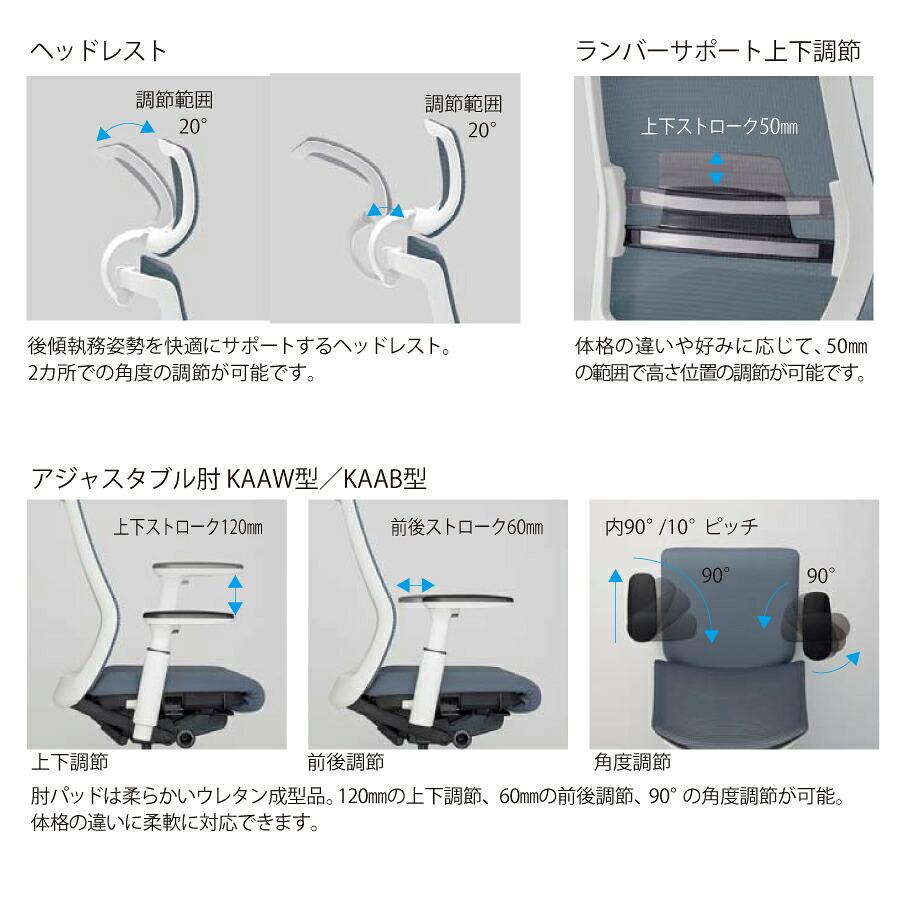 ヘッドレスト

調節範囲
20°

調節範囲
20°

後傾執務姿勢を快適にサポートするヘッドレスト。
2カ所での角度の調節が可能です。

ランバーサポート上下調節

上下ストローク50㎜

体格の違いや好みに応じて、50㎜の範囲で高さ位置の調節が可能です。

アジャスタブル肘 KAAW型／KAAB型

上下ストローク120㎜

上下調節

前後ストローク60㎜

前後調節

内90°/10°ピッチ

90°

90°

角度調節

肘パッドは柔らかいウレタン成型品。120㎜の上下調節、60㎜の前後調節、90°の角度調節が可能。
体格の違いに柔軟に対応できます。