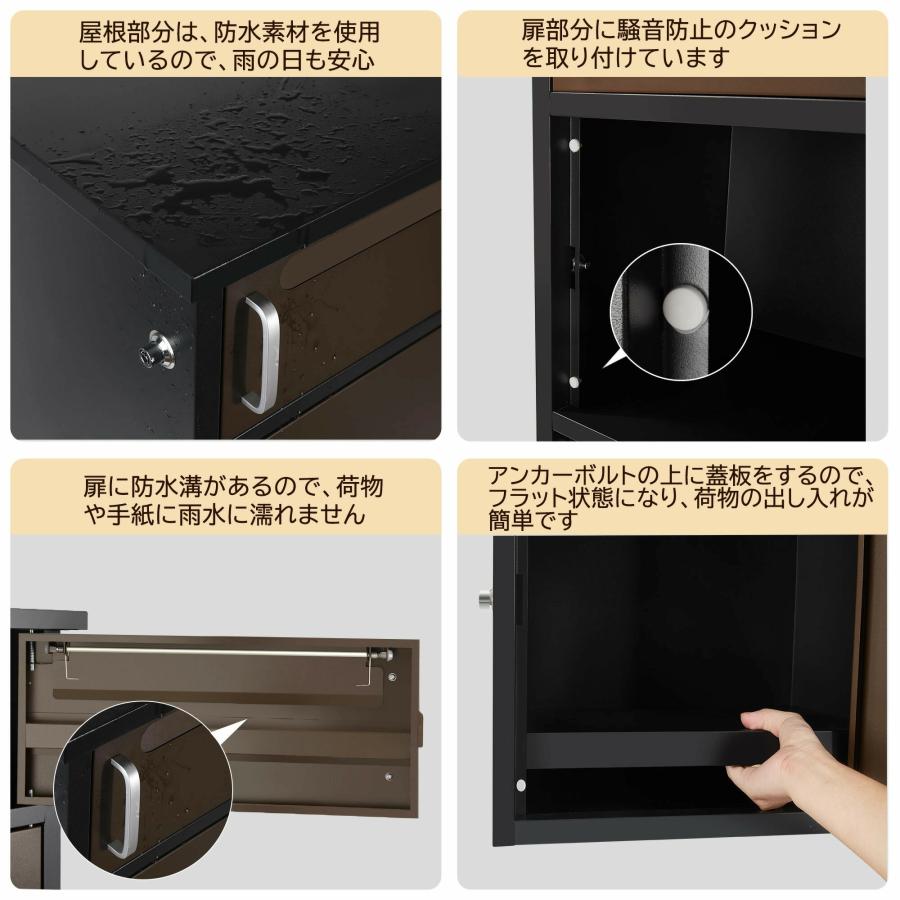 屋根部分は、防水素材を使用しているので、雨の日も安心

扉部分に騒音防止のクッションを取り付けています

扉に防水溝があるので、荷物や手紙に雨水に濡れません

アンカーボルトの上に蓋板をするので、フラット状態になり、荷物の出し入れが簡単です