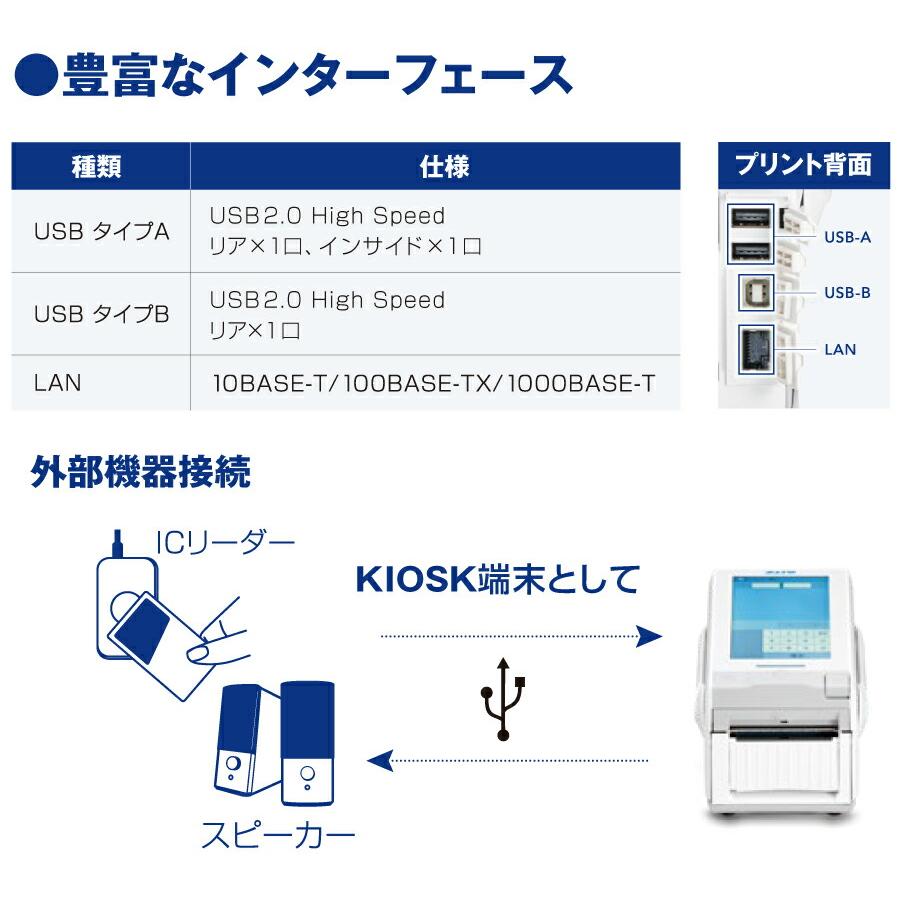 ●豊富なインターフェース

| 種類 | 仕様 |
|---|---|
| USB タイプA | USB2.0 High Speed リア×1口、インサイド×1口 |
| USB タイプB | USB2.0 High Speed リア×1口 |
| LAN | 10BASE-T/100BASE-TX/1000BASE-T |

プリント背面
USB-A
USB-B
LAN

外部機器接続

ICリーダー
KIOSK端末として
スピーカー