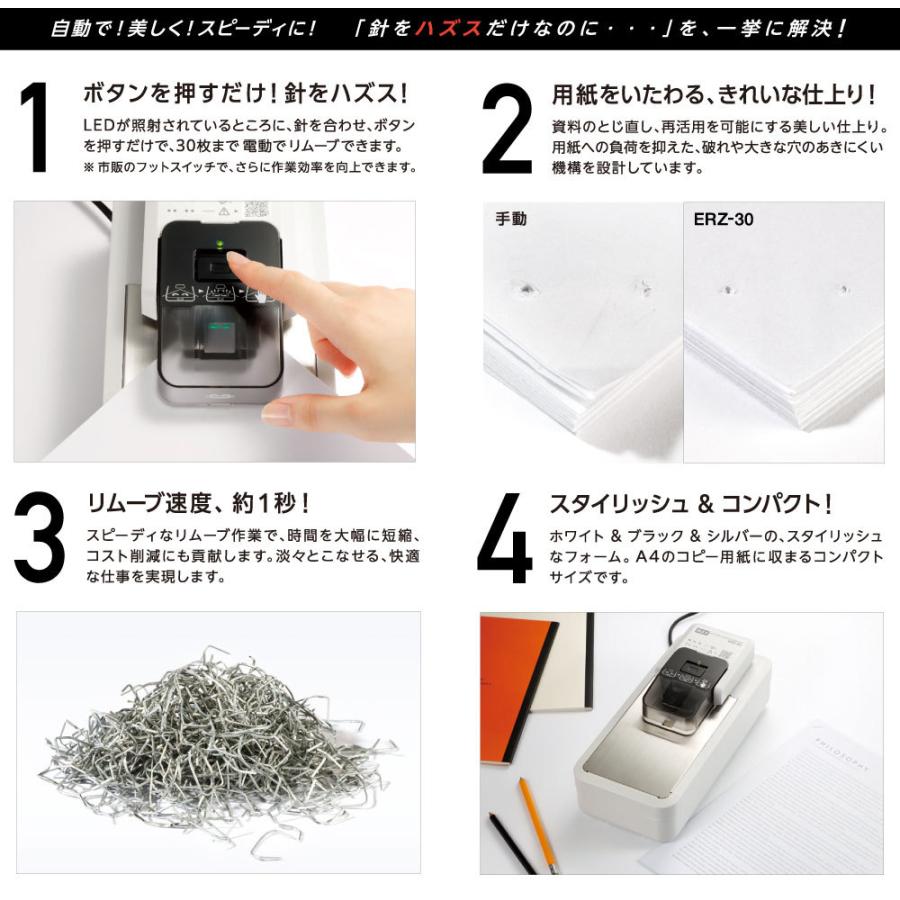 自動で！美しく！スピーディに！　「針をハズスだけなのに・・・」を、一挙に解決！

1

ボタンを押すだけ！針をハズス！

LEDが照射されているところに、針を合わせ、ボタンを押すだけで、30枚まで電動でリムーブできます。
※市販のフットスイッチで、さらに作業効率を向上できます。

2

用紙をいたわる、きれいな仕上り！

資料のとじ直し、再活用を可能にする美しい仕上り。用紙への負荷を抑えた、破れや大きな穴のあきにくい機構を設計しています。

手動

ERZ-30

3

リムーブ速度、約1秒！

スピーディなリムーブ作業で、時間を大幅に短縮、コスト削減にも貢献します。淡々とこなせる、快適な仕事を実現します。

4

スタイリッシュ & コンパクト！

ホワイト & ブラック & シルバーの、スタイリッシュなフォーム。A4のコピー用紙に収まるコンパクトサイズです。

PHILOSOPHY