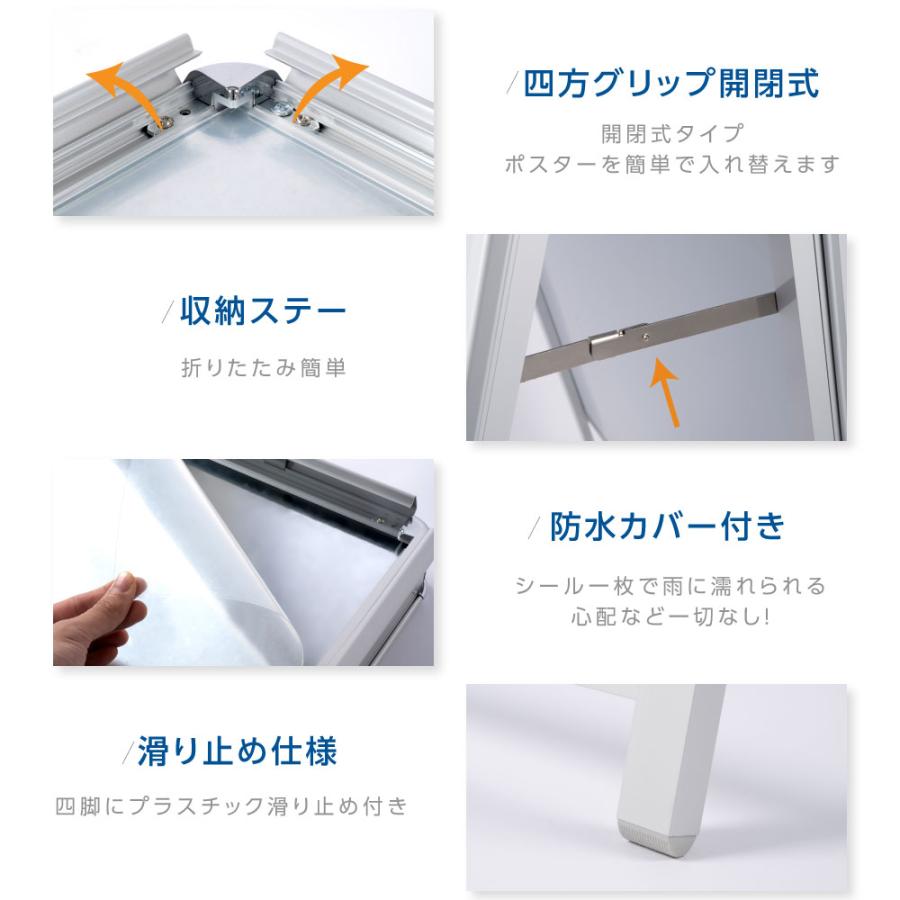 /四方グリップ開閉式

開閉式タイプ
ポスターを簡単で入れ替えます

/収納ステー

折りたたみ簡単

/防水カバー付き

シール一枚で雨に濡れられる
心配など一切なし!

/滑り止め仕様

四脚にプラスチック滑り止め付き