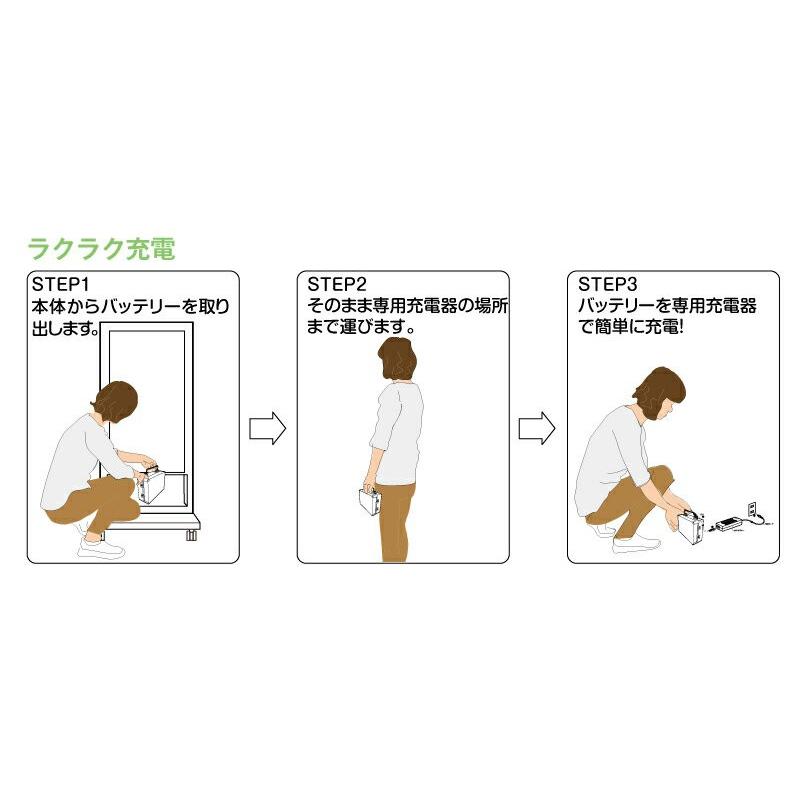 ラクラク充電

STEP1
本体からバッテリーを取り出します。

STEP2
そのまま専用充電器の場所まで運びます。

STEP3
バッテリーを専用充電器で簡単に充電!