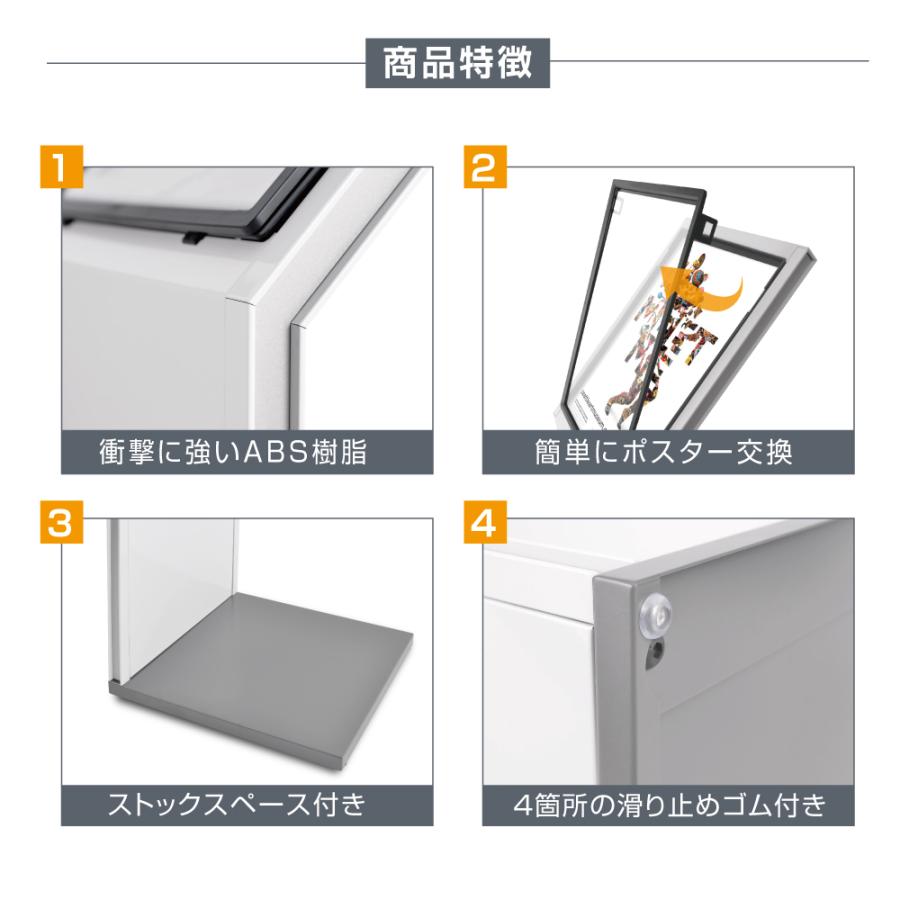 商品特徴

1
衝撃に強いABS樹脂

2
簡単にポスター交換

3
ストックスペース付き

4
4箇所の滑り止めゴム付き