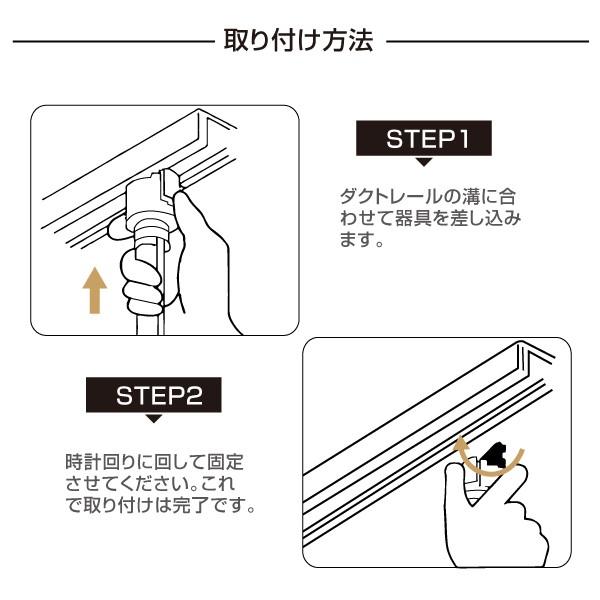 取り付け方法

STEP1

ダクトレールの溝に合わせて器具を差し込みます。

STEP2

時計回りに回して固定させてください。これで取り付けは完了です。