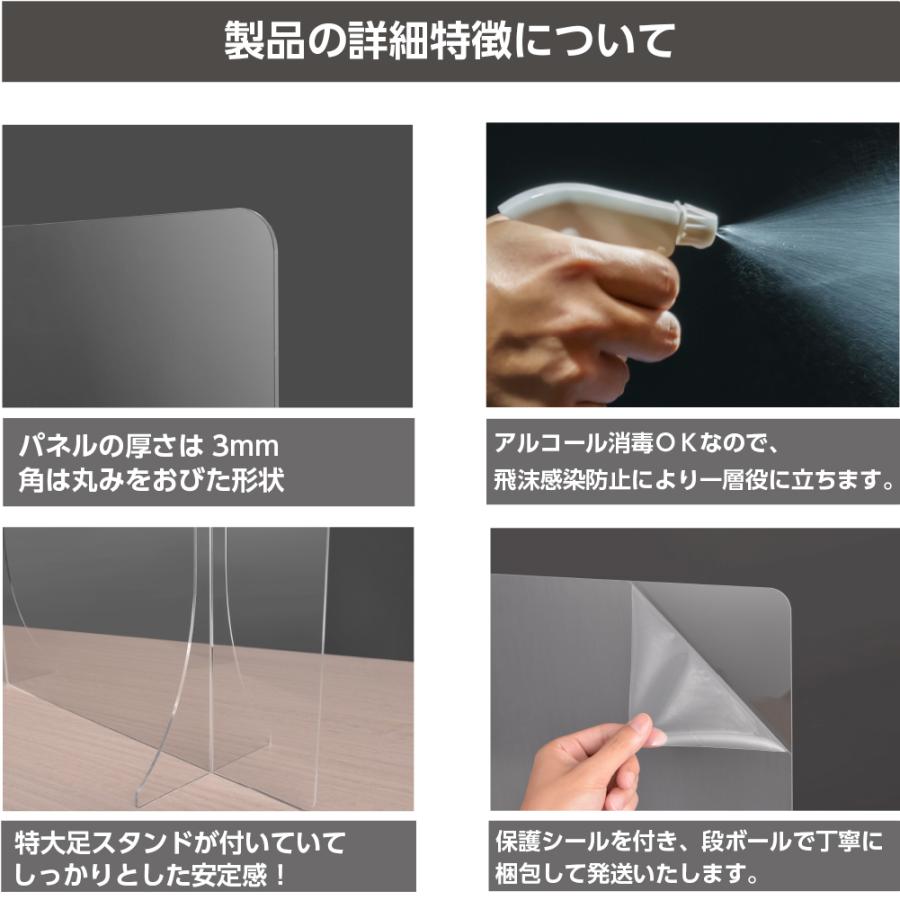 製品の詳細特徴について

パネルの厚さは 3mm
角は丸みをおびた形状

アルコール消毒ＯＫなので、
飛沫感染防止により一層役に立ちます。

特大足スタンドが付いていて
しっかりとした安定感！

保護シールを付き、段ボールで丁寧に
梱包して発送いたします。