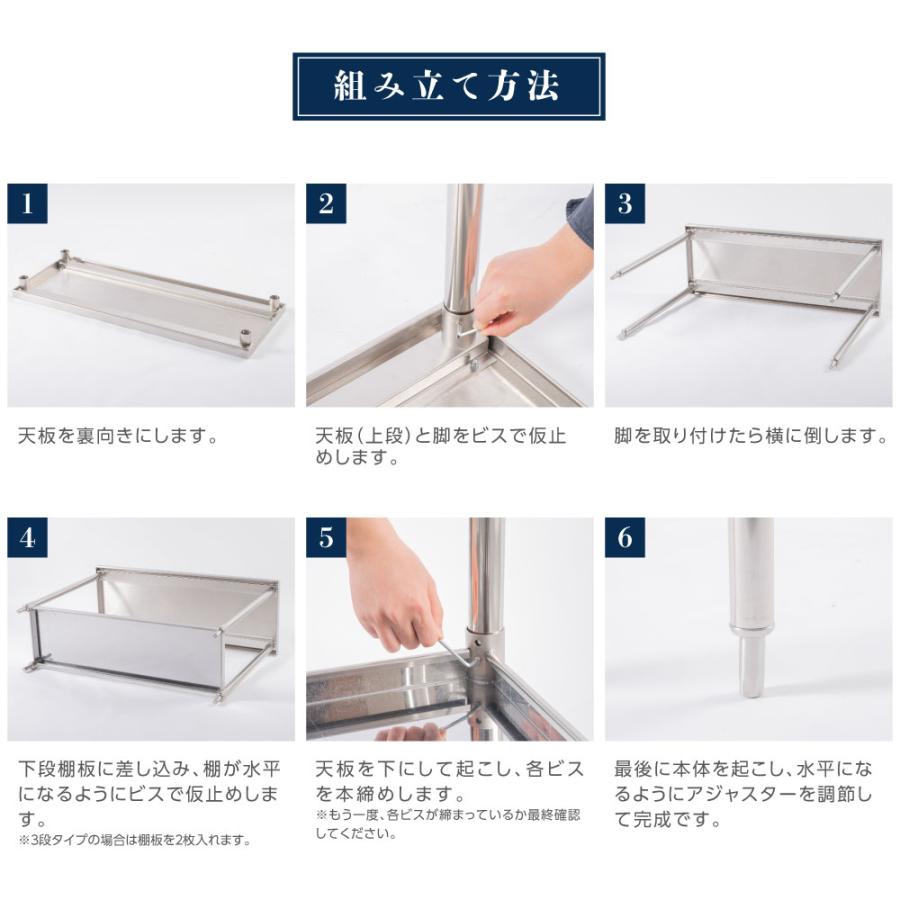 組み立て方法

1

天板を裏向きにします。

2

天板(上段)と脚をビスで仮止めします。

3

脚を取り付けたら横に倒します。

4

下段棚板に差し込み、棚が水平になるようにビスで仮止めします。
※3段タイプの場合は棚板を2枚入れます。

5

天板を下にして起こし、各ビスを本締めします。
※もう一度、各ビスが締まっているか最終確認してください。

6

最後に本体を起こし、水平になるようにアジャスターを調節して完成です。