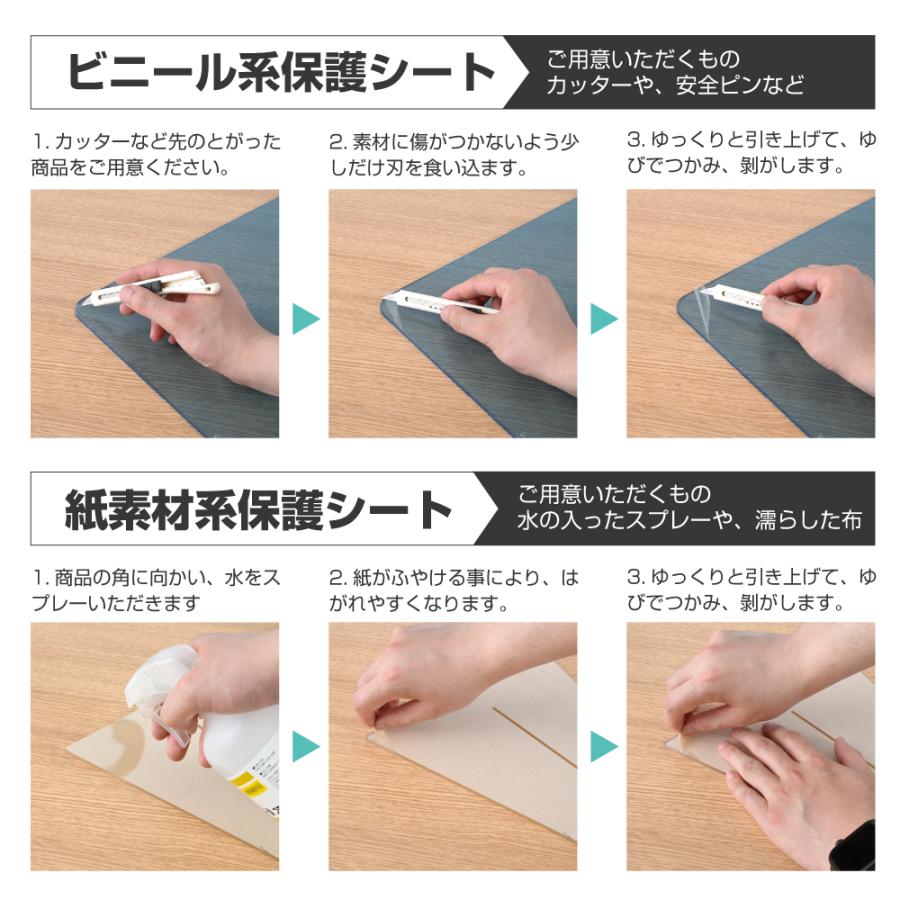 ビニール系保護シート

ご用意いただくもの
カッターや、安全ピンなど

1. カッターなど先のとがった商品をご用意ください。

2. 素材に傷がつかないよう少しだけ刃を食い込ます。

3. ゆっくりと引き上げて、ゆびでつかみ、剥がします。

紙素材系保護シート

ご用意いただくもの
水の入ったスプレーや、濡らした布

1. 商品の角に向かい、水をスプレーいただきます

2. 紙がふやける事により、はがれやすくなります。

3. ゆっくりと引き上げて、ゆびでつかみ、剥がします。