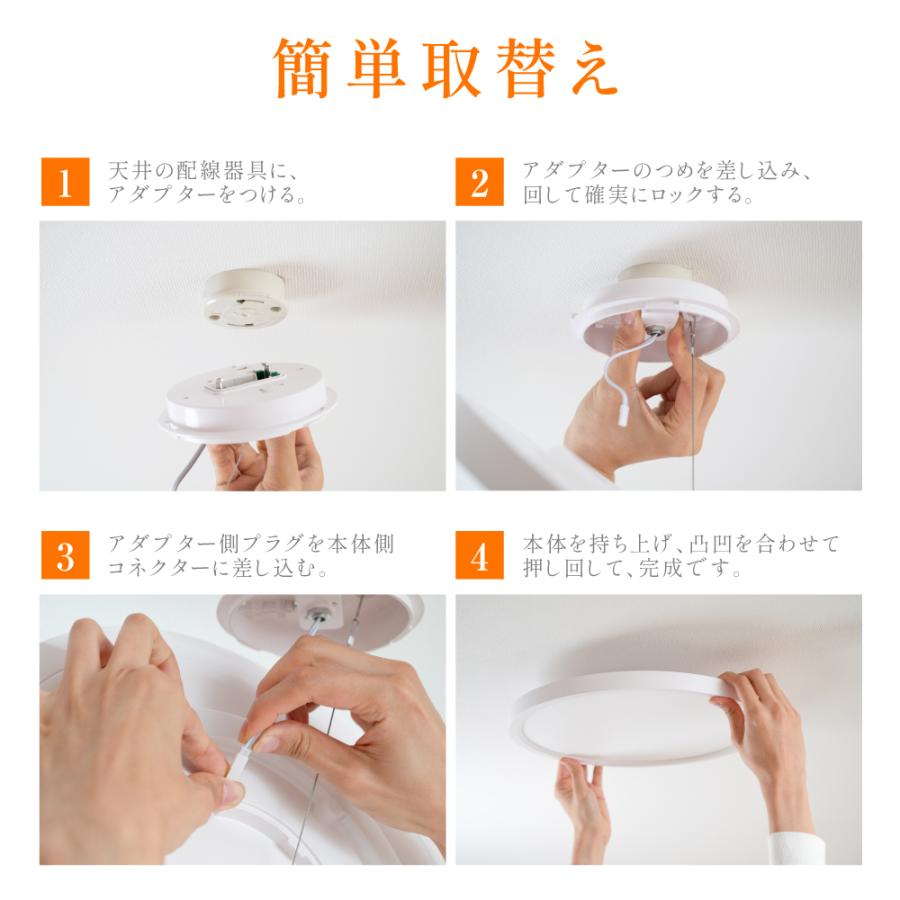 簡単取替え

1 天井の配線器具に、アダプターをつける。

2 アダプターのつめを差し込み、回して確実にロックする。

3 アダプター側プラグを本体側コネクターに差し込む。

4 本体を持ち上げ、凸凹を合わせて押し回して、完成です。