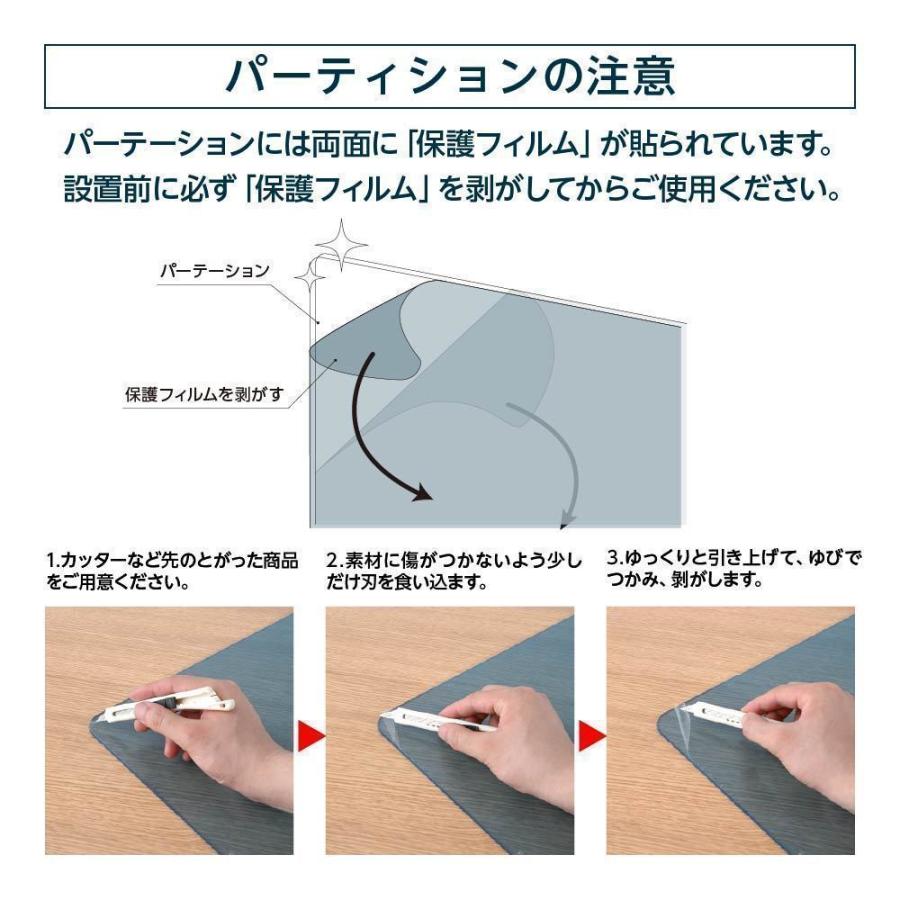 パーティションの注意

パーテーションには両面に「保護フィルム」が貼られています。
設置前に必ず「保護フィルム」を剥がしてからご使用ください。

パーテーション

保護フィルムを剥がす

1.カッターなど先のとがった商品をご用意ください。

2.素材に傷がつかないよう少しだけ刃を食い込ます。

3.ゆっくりと引き上げて、ゆびでつかみ、剥がします。