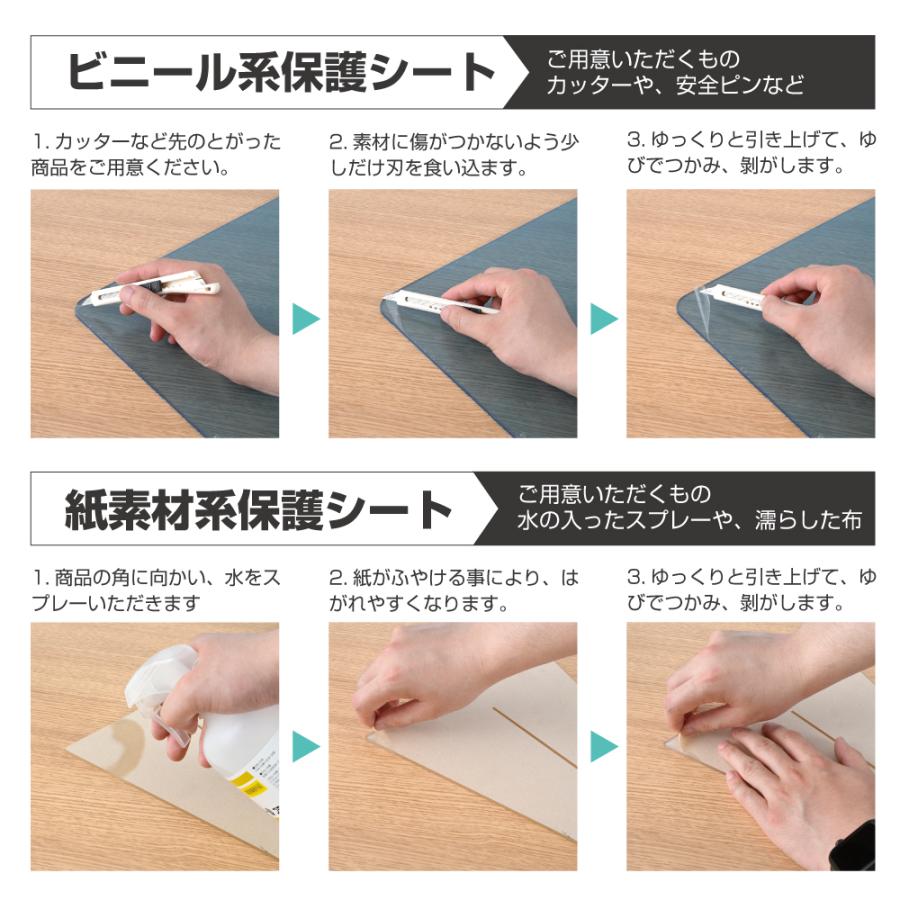 ビニール系保護シート

ご用意いただくもの
カッターや、安全ピンなど

1. カッターなど先のとがった商品をご用意ください。

2. 素材に傷がつかないよう少しだけ刃を食い込ます。

3. ゆっくりと引き上げて、ゆびでつかみ、剥がします。

紙素材系保護シート

ご用意いただくもの
水の入ったスプレーや、濡らした布

1. 商品の角に向かい、水をスプレーいただきます

2. 紙がふやける事により、はがれやすくなります。

3. ゆっくりと引き上げて、ゆびでつかみ、剥がします。