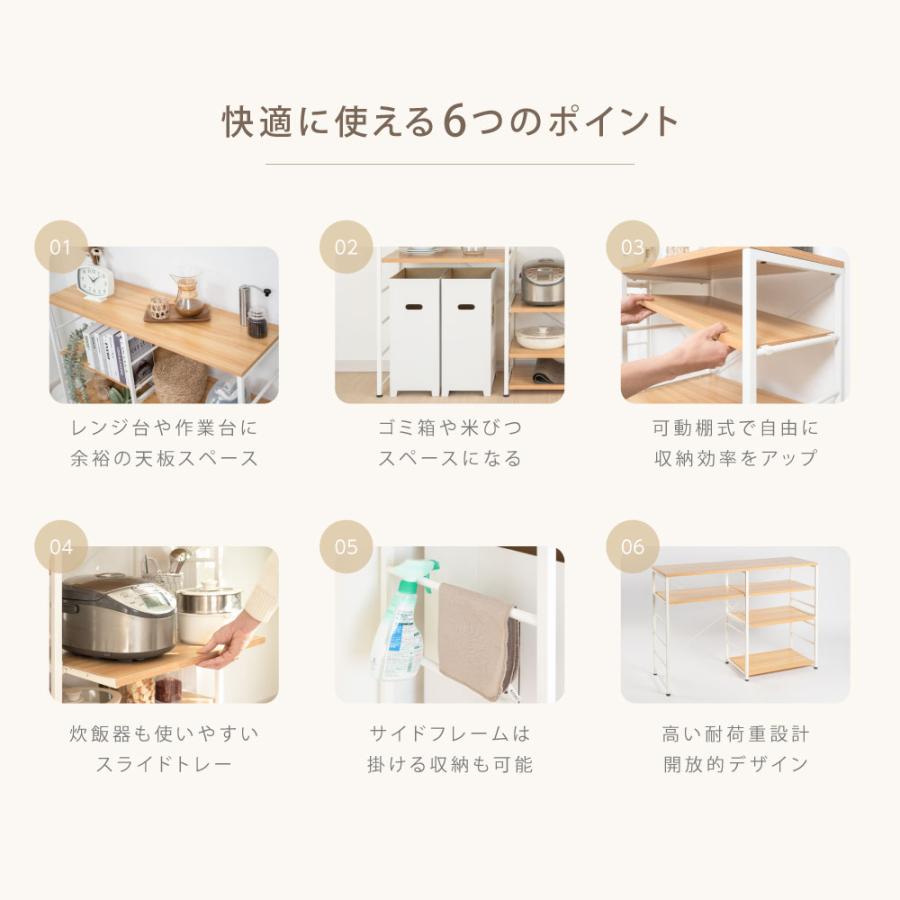 快適に使える6つのポイント

01

レンジ台や作業台に
余裕の天板スペース

02

ゴミ箱や米びつ
スペースになる

03

可動棚式で自由に
収納効率をアップ

04

炊飯器も使いやすい
スライドトレー

05

サイドフレームは
掛ける収納も可能

06

高い耐荷重設計
開放的デザイン