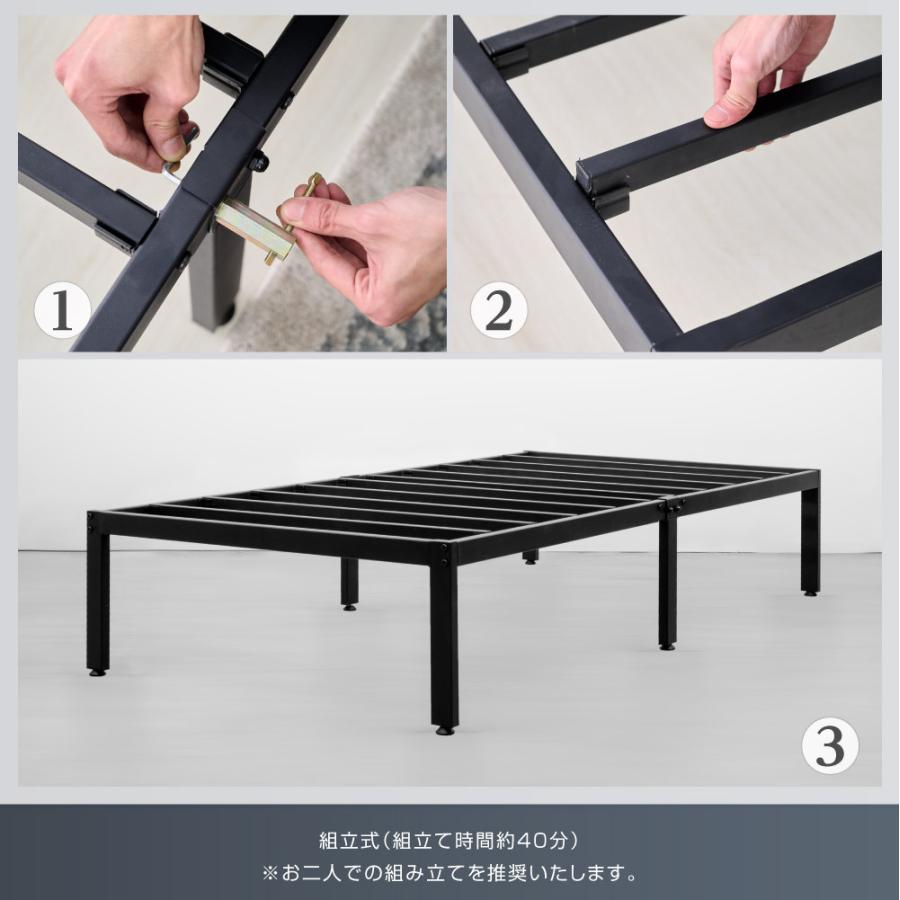 1

2

3

組立式（組立て時間約40分）
※お二人での組み立てを推奨いたします。