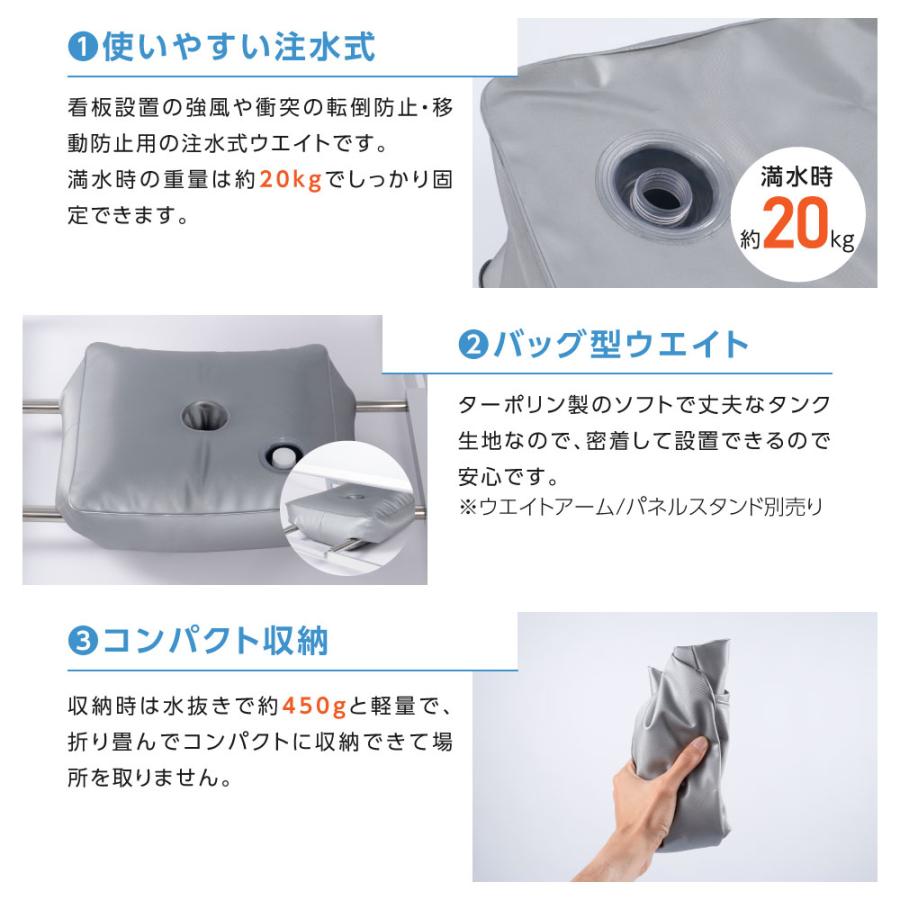 ❶使いやすい注水式

看板設置の強風や衝突の転倒防止・移動防止用の注水式ウエイトです。
満水時の重量は約20kgでしっかり固定できます。

満水時
約20kg

❷バッグ型ウエイト

ターポリン製のソフトで丈夫なタンク生地なので、密着して設置できるので安心です。
※ウエイトアーム/パネルスタンド別売り

❸コンパクト収納

収納時は水抜きで約450gと軽量で、折り畳んでコンパクトに収納できて場所を取りません。