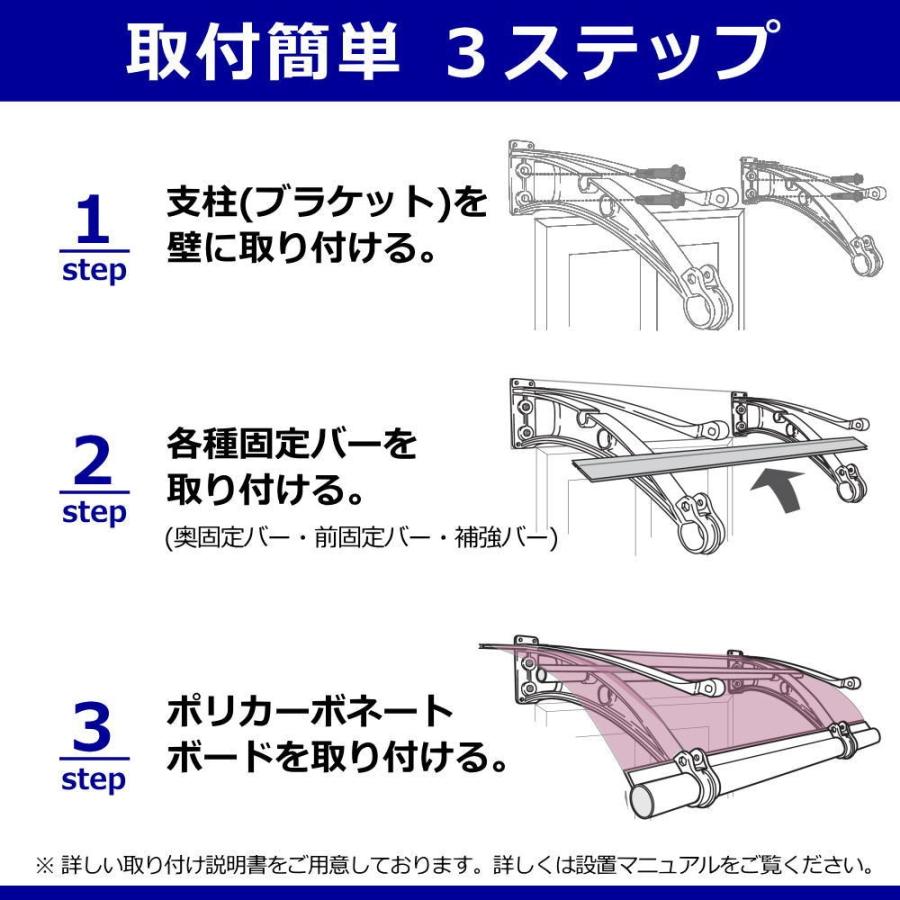 取付簡単　３ステップ

1
step
支柱(ブラケット)を壁に取り付ける。

2
step
各種固定バーを取り付ける。
(奥固定バー・前固定バー・補強バー)

3
step
ポリカーボネートボードを取り付ける。

※ 詳しい取り付け説明書をご用意しております。詳しくは設置マニュアルをご覧ください。