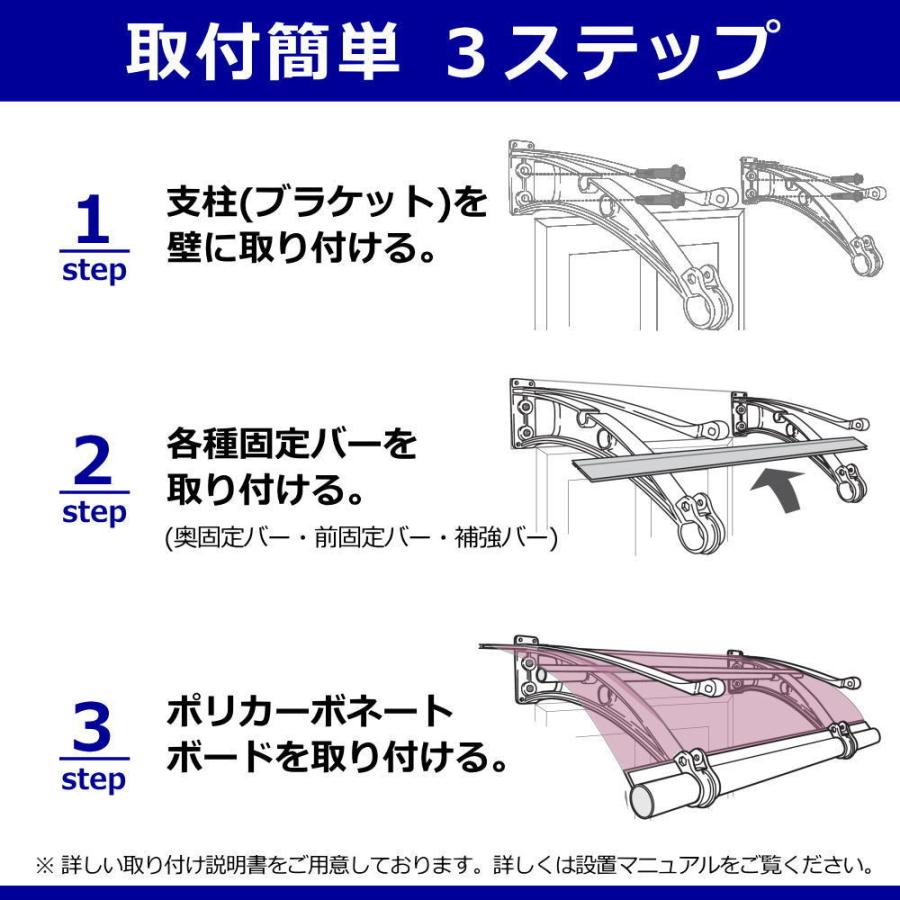 取付簡単 3ステップ

1
step
支柱(ブラケット)を壁に取り付ける。

2
step
各種固定バーを取り付ける。
(奥固定バー・前固定バー・補強バー)

3
step
ポリカーボネートボードを取り付ける。

※ 詳しい取り付け説明書をご用意しております。詳しくは設置マニュアルをご覧ください。