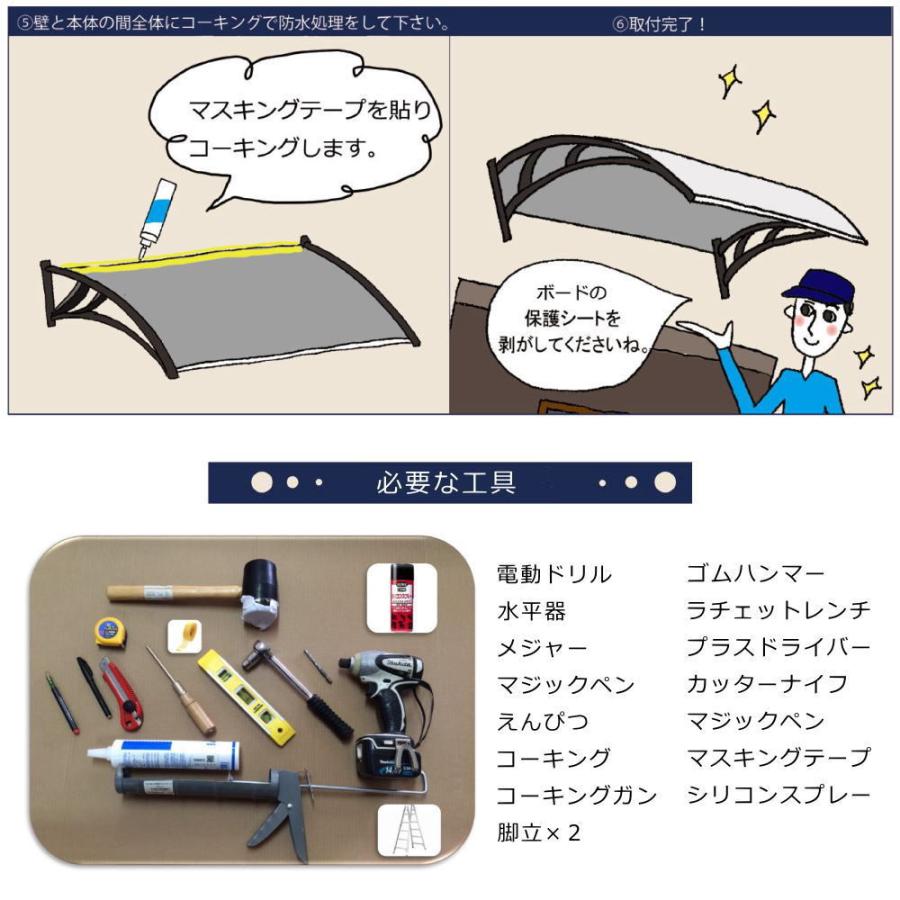 ⑤壁と本体の間全体にコーキングで防水処理をして下さい。

マスキングテープを貼りコーキングします。

⑥取付完了！

ボードの保護シートを剥がしてくださいね。

必要な工具

電動ドリル
水平器
メジャー
マジックペン
えんぴつ
コーキング
コーキングガン
脚立×2

ゴムハンマー
ラチェットレンチ
プラスドライバー
カッターナイフ
マジックペン
マスキングテープ
シリコンスプレー