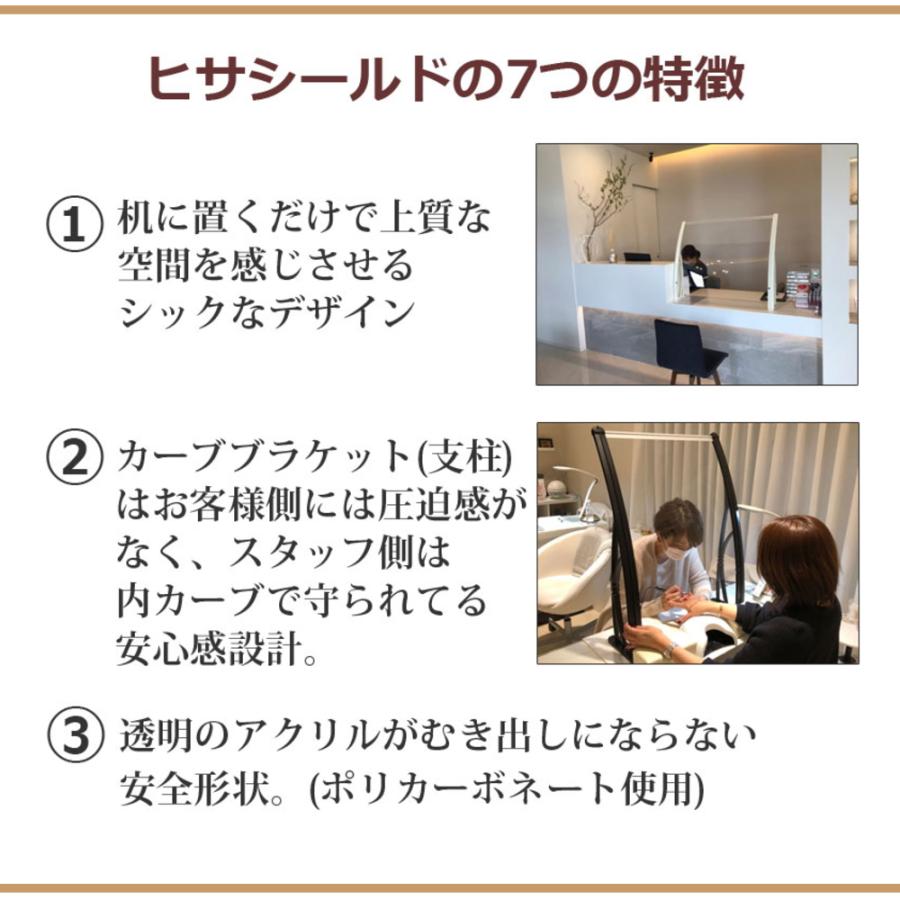 ヒサシールドの7つの特徴

① 机に置くだけで上質な空間を感じさせるシックなデザイン

② カーブブラケット(支柱)はお客様側には圧迫感がなく、スタッフ側は内カーブで守られてる安心感設計。

③ 透明のアクリルがむき出しにならない安全形状。(ポリカーボネート使用)