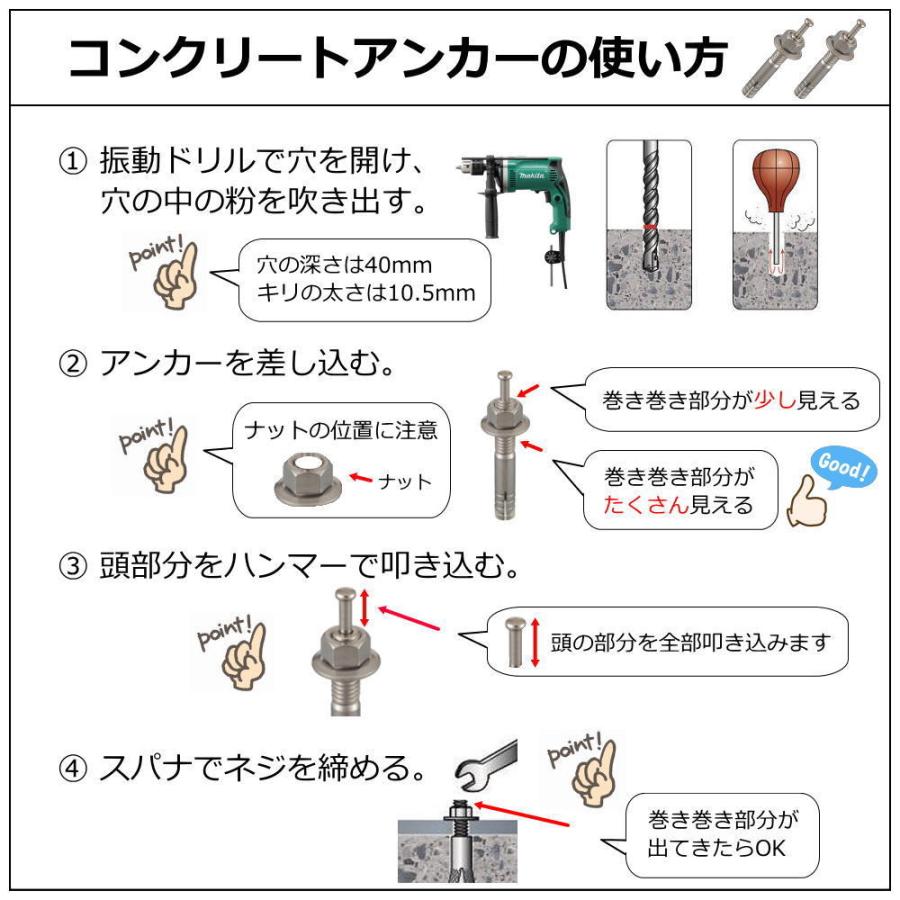 コンクリートアンカーの使い方

① 振動ドリルで穴を開け、穴の中の粉を吹き出す。

makita

point!

穴の深さは40mm
キリの太さは10.5mm

② アンカーを差し込む。

point!

ナットの位置に注意

ナット

巻き巻き部分が少し見える

巻き巻き部分がたくさん見える

Good!

③ 頭部分をハンマーで叩き込む。

point!

頭の部分を全部叩き込みます

④ スパナでネジを締める。

point!

巻き巻き部分が出てきたらOK