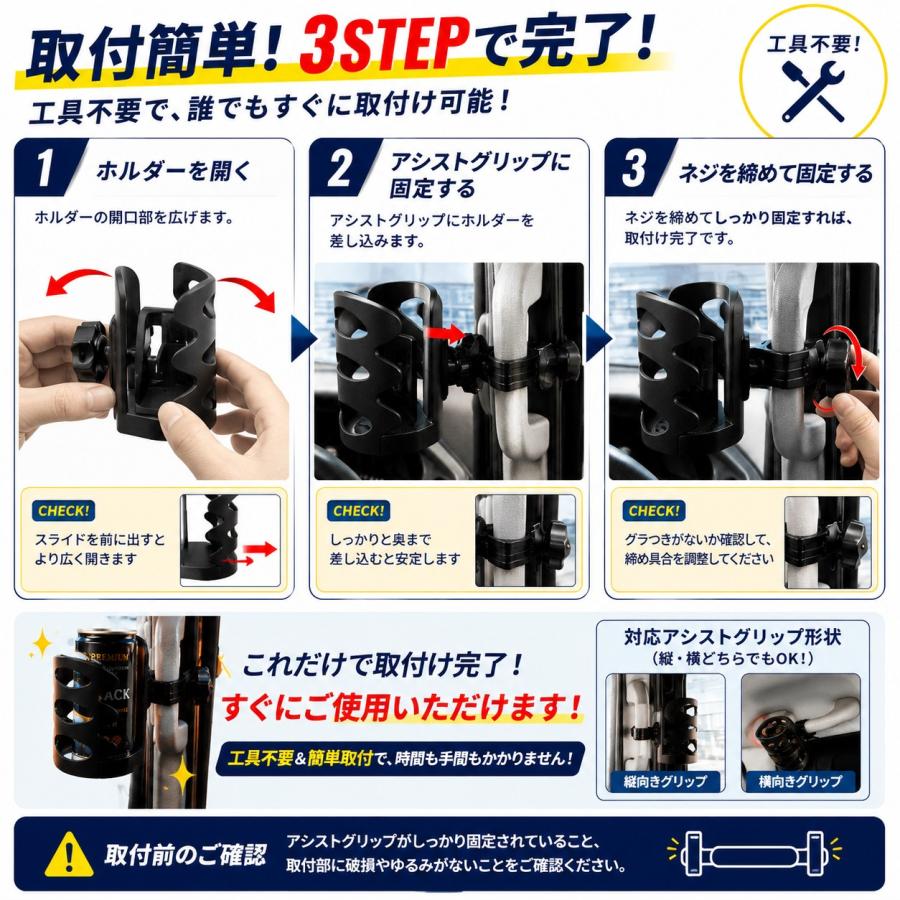 取付簡単！3STEPで完了！

工具不要で、誰でもすぐに取付け可能！

工具不要！

1 ホルダーを開く

ホルダーの開口部を広げます。

CHECK!
スライドを前に出すとより広く開きます

2 アシストグリップに固定する

アシストグリップにホルダーを差し込みます。

CHECK!
しっかりと奥まで差し込むと安定します

3 ネジを締めて固定する

ネジを締めてしっかり固定すれば、取付け完了です。

CHECK!
グラつきがないか確認して、締め具合を調整してください

PREMIUM
ACK

これだけで取付け完了！
すぐにご使用いただけます！

工具不要&簡単取付で、時間も手間もかかりません！

対応アシストグリップ形状
（縦・横どちらでもOK！）

縦向きグリップ
横向きグリップ

取付前のご確認
アシストグリップがしっかり固定されていること、取付部に破損やゆるみがないことをご確認ください。