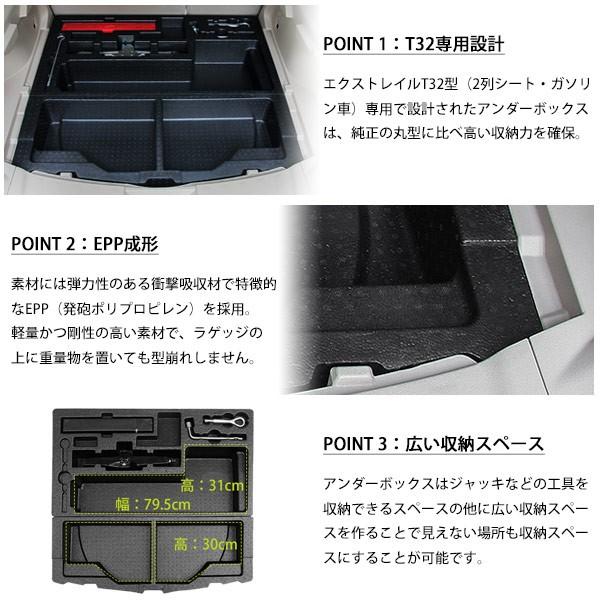 POINT 1：T32専用設計

エクストレイルT32型（2列シート・ガソリン車）専用で設計されたアンダーボックスは、純正の丸型に比べ高い収納力を確保。

POINT 2：EPP成形

素材には弾力性のある衝撃吸収材で特徴的なEPP（発砲ポリプロピレン）を採用。軽量かつ剛性の高い素材で、ラゲッジの上に重量物を置いても型崩れしません。

高：31cm
幅：79.5cm
高：30cm

POINT 3：広い収納スペース

アンダーボックスはジャッキなどの工具を収納できるスペースの他に広い収納スペースを作ることで見えない場所も収納スペースにすることが可能です。