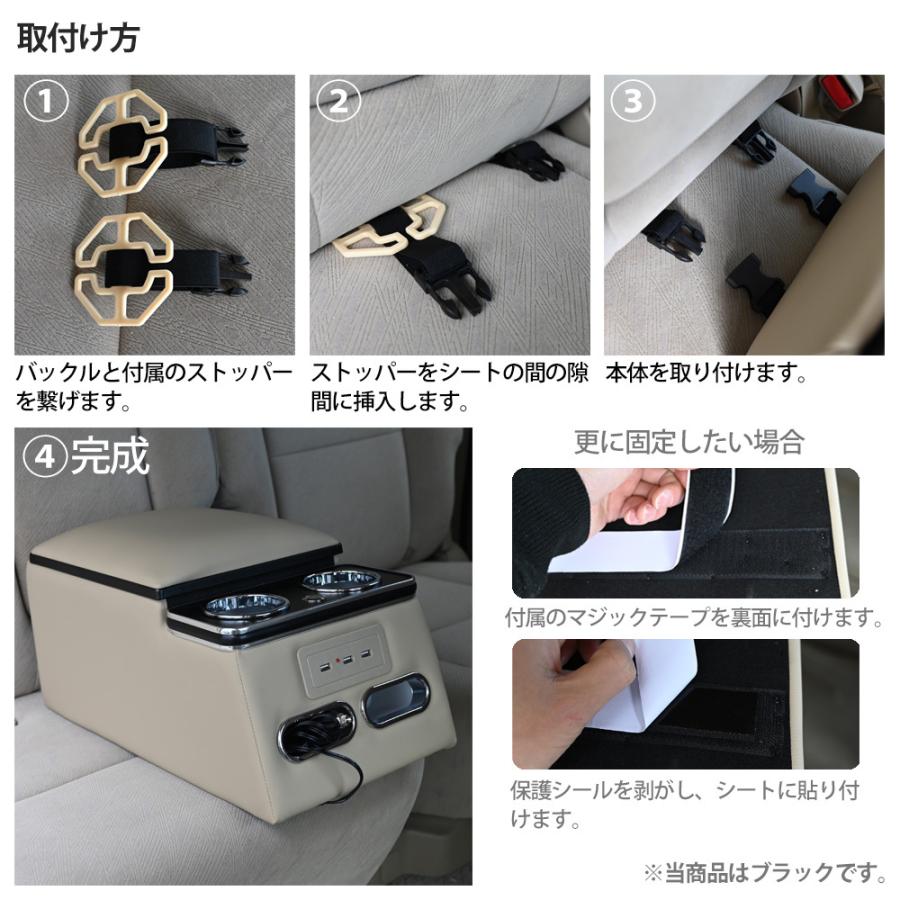 取付け方

①

バックルと付属のストッパーを繋げます。

②

ストッパーをシートの間の隙間に挿入します。

③

本体を取り付けます。

④完成

更に固定したい場合

付属のマジックテープを裏面に付けます。

保護シールを剥がし、シートに貼り付けます。

※当商品はブラックです。