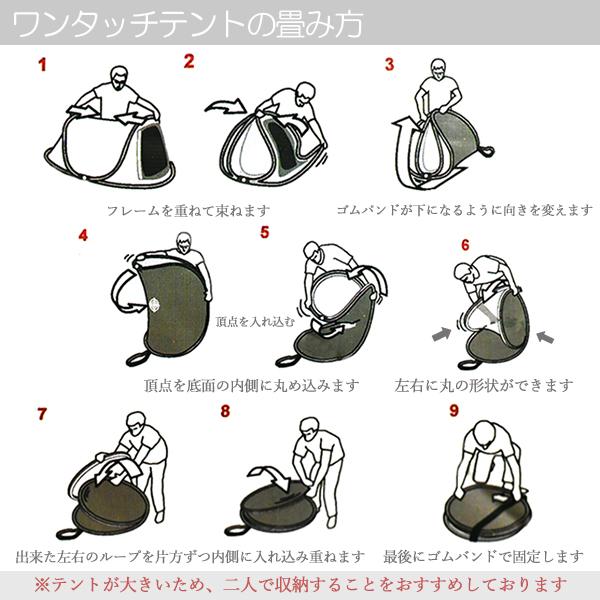 ワンタッチテントの畳み方

1

2

3

フレームを重ねて束ねます

ゴムバンドが下になるように向きを変えます

4

5

6

頂点を入れ込む

頂点を底面の内側に丸め込みます

左右に丸の形状ができます

7

8

9

出来た左右のループを片方ずつ内側に入れ込み重ねます

最後にゴムバンドで固定します

※テントが大きいため、二人で収納することをおすすめしております