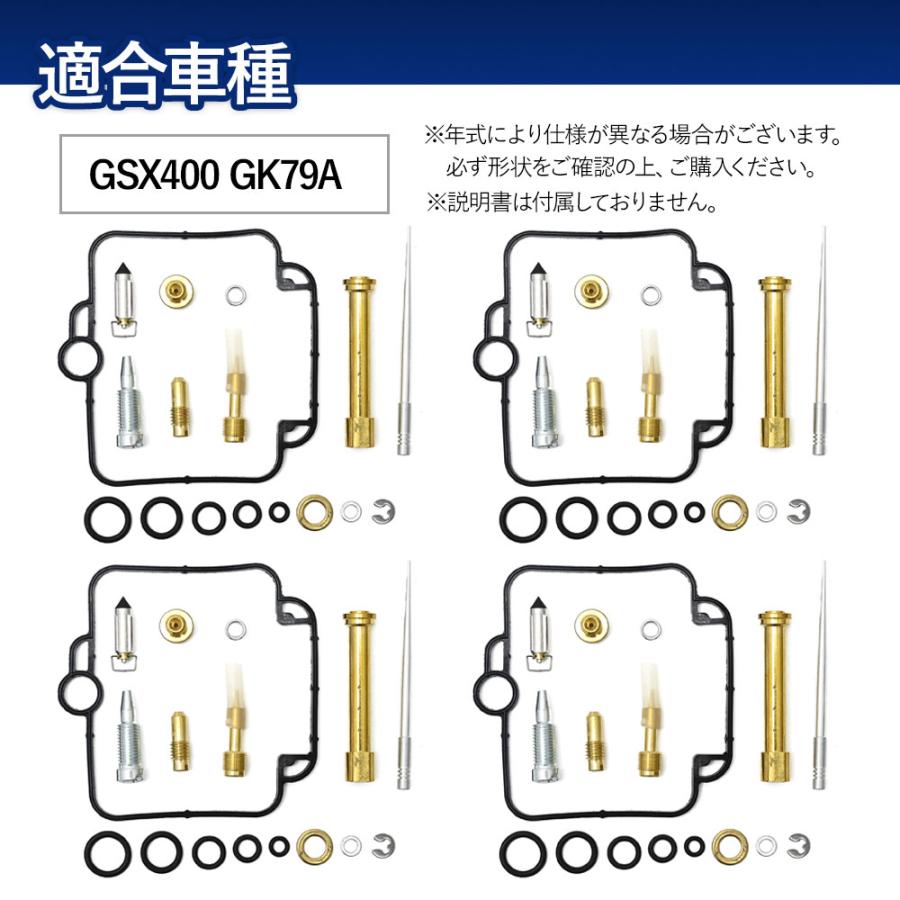 適合車種

GSX400 GK79A

※年式により仕様が異なる場合がございます。
必ず形状をご確認の上、ご購入ください。
※説明書は付属しておりません。