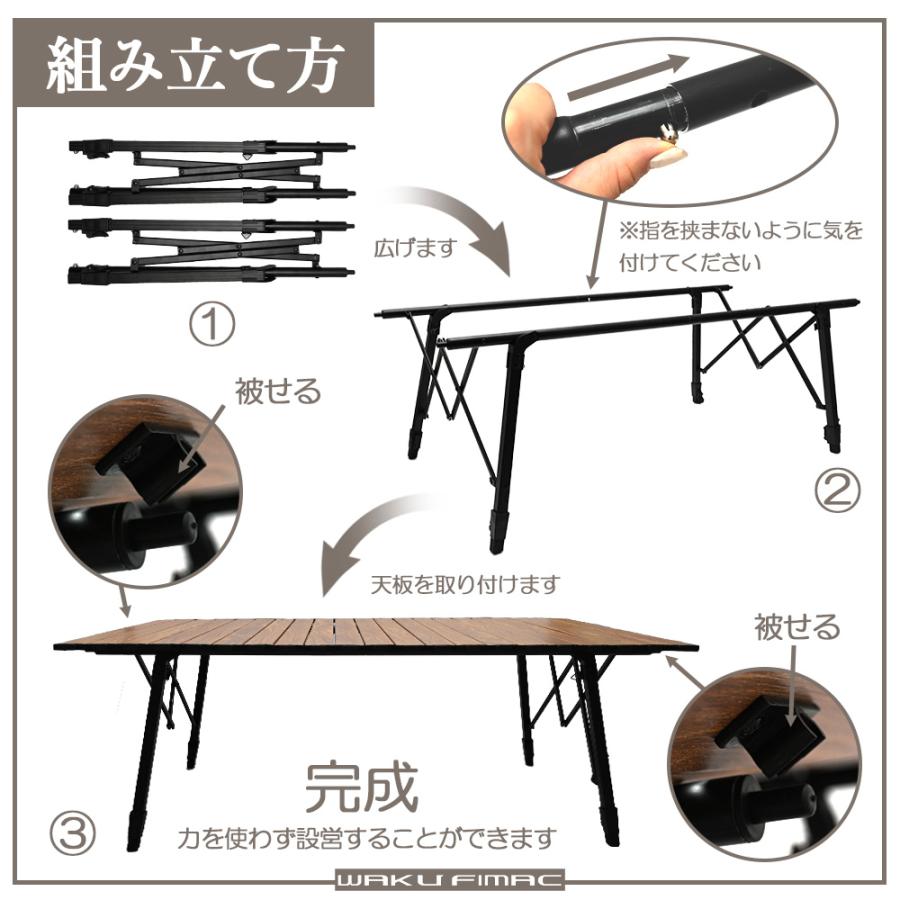 組み立て方

①

広げます

※指を挟まないように気を付けてください

②

被せる

天板を取り付けます

被せる

完成

③

力を使わず設営することができます

WAKU FIMAC